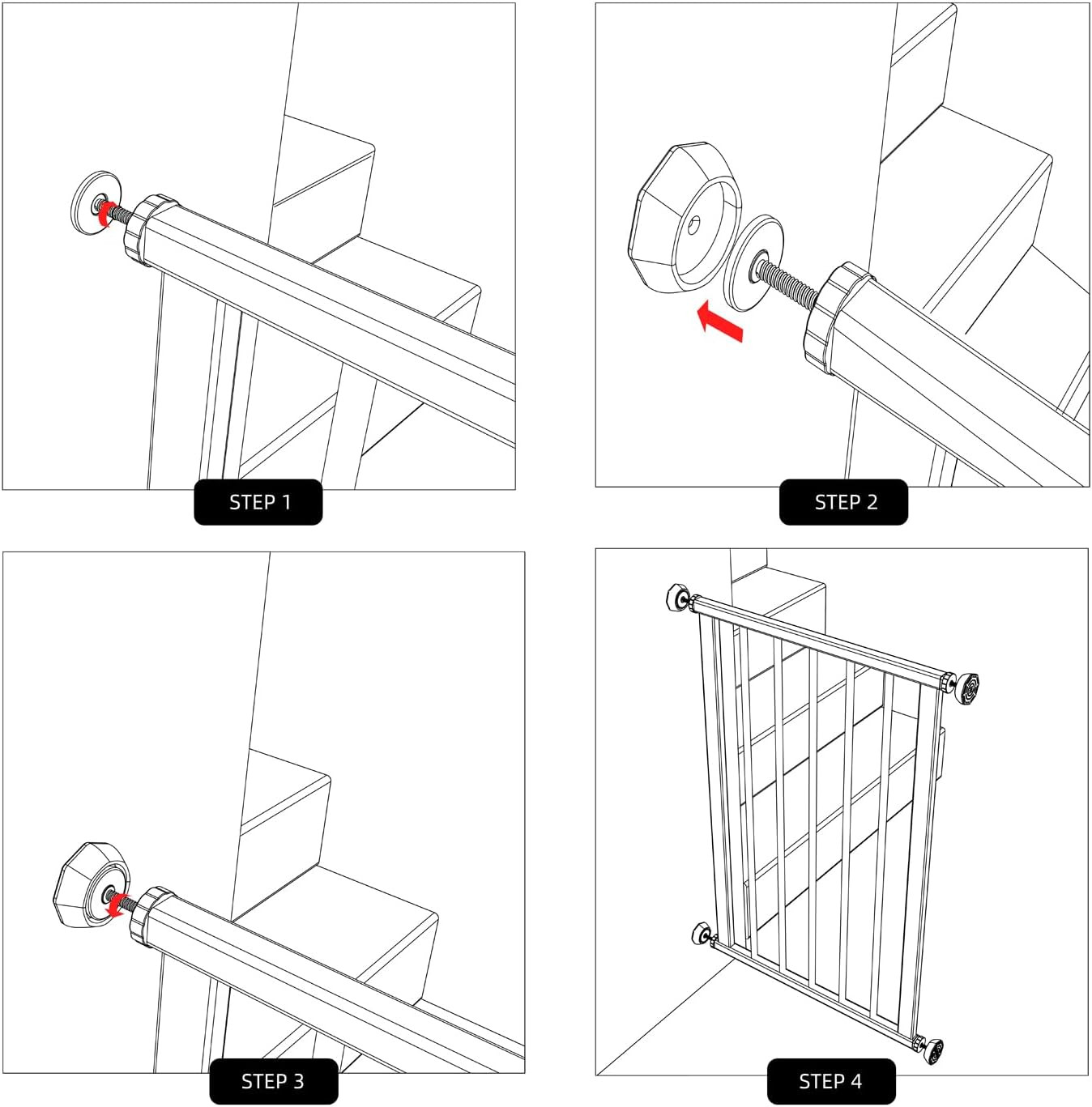 STEP 1

STEP 2

STEP 3

STEP 4