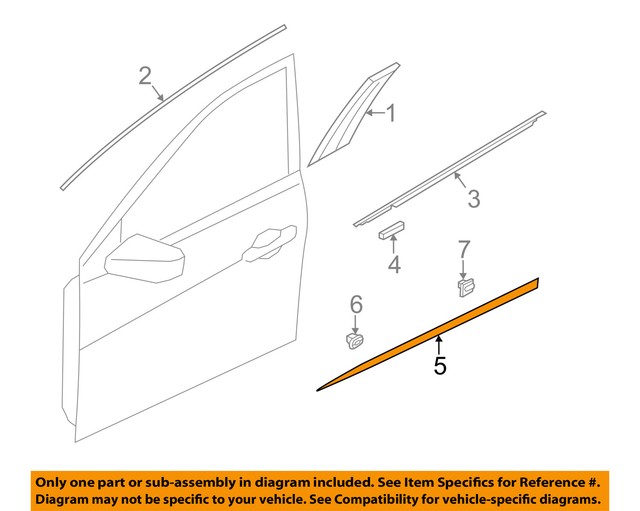 2
1
3
4
7
6
5

Only one part or sub-assembly in diagram included. See Item Specifics for Reference #. Diagram may not be specific to your vehicle. See Compatibility for vehicle-specific diagrams.