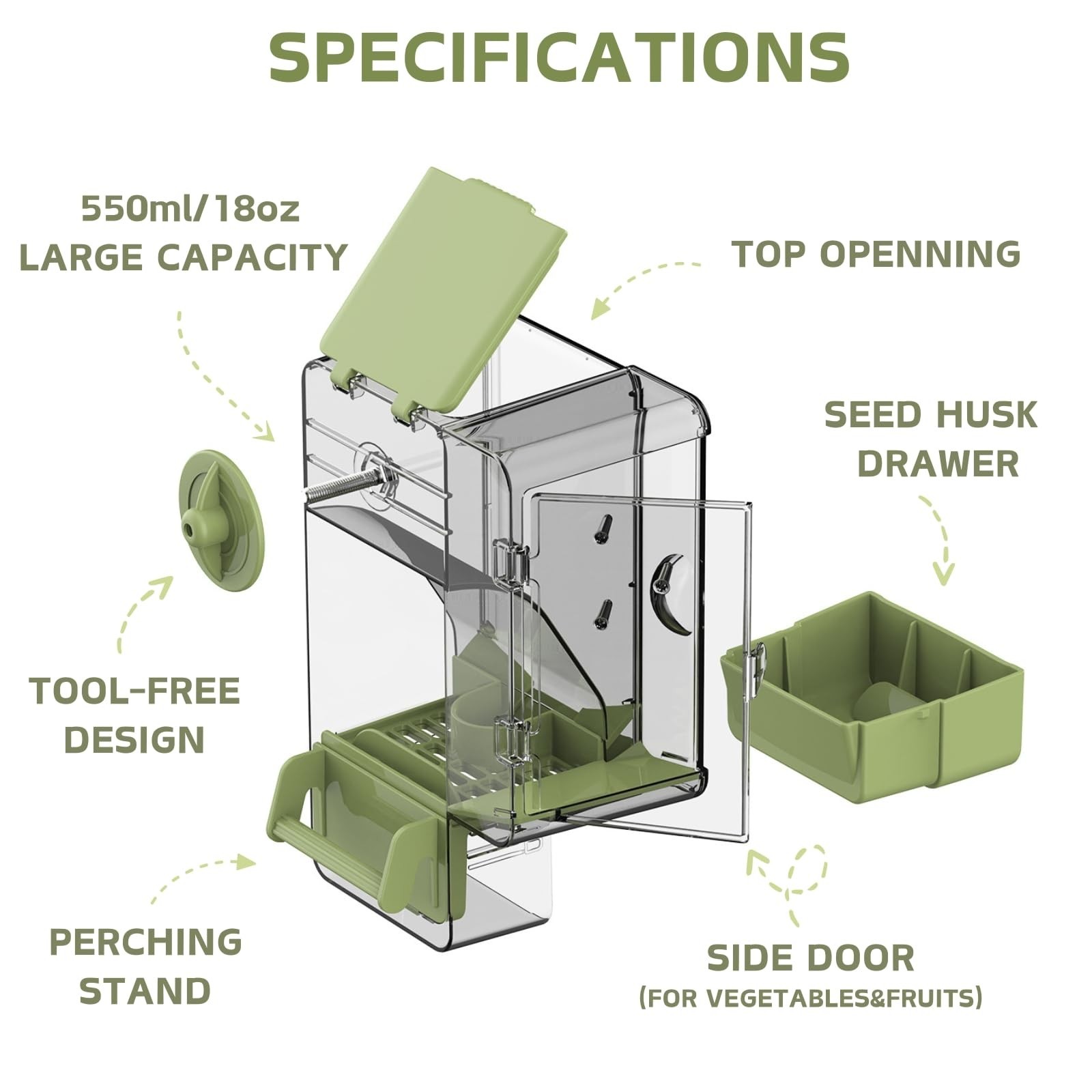 SPECIFICATIONS

550ml/18oz LARGE CAPACITY

TOP OPENNING

SEED HUSK DRAWER

TOOL-FREE DESIGN

PERCHING STAND

SIDE DOOR
(FOR VEGETABLES&FRUITS)