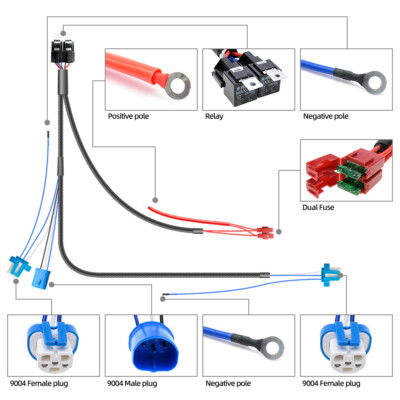 Positive pole

Relay

Negative pole

Dual Fuse

9004 Female plug

9004 Male plug

Negative pole

9004 Female plug