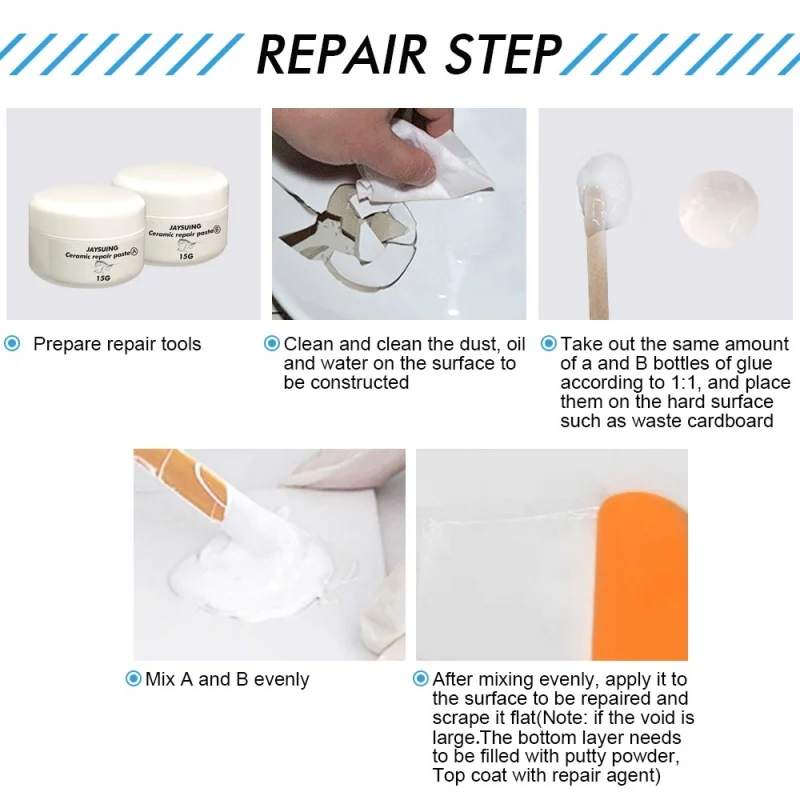 REPAIR STEP

JAYSUING
Ceramic repair paste A
15G

JAYSUING
Ceramic repair paste B
15G

Prepare repair tools

Clean and clean the dust, oil and water on the surface to be constructed

Take out the same amount of a and B bottles of glue according to 1:1, and place them on the hard surface such as waste cardboard

Mix A and B evenly

After mixing evenly, apply it to the surface to be repaired and scrape it flat(Note: if the void is large.The bottom layer needs to be filled with putty powder, Top coat with repair agent)