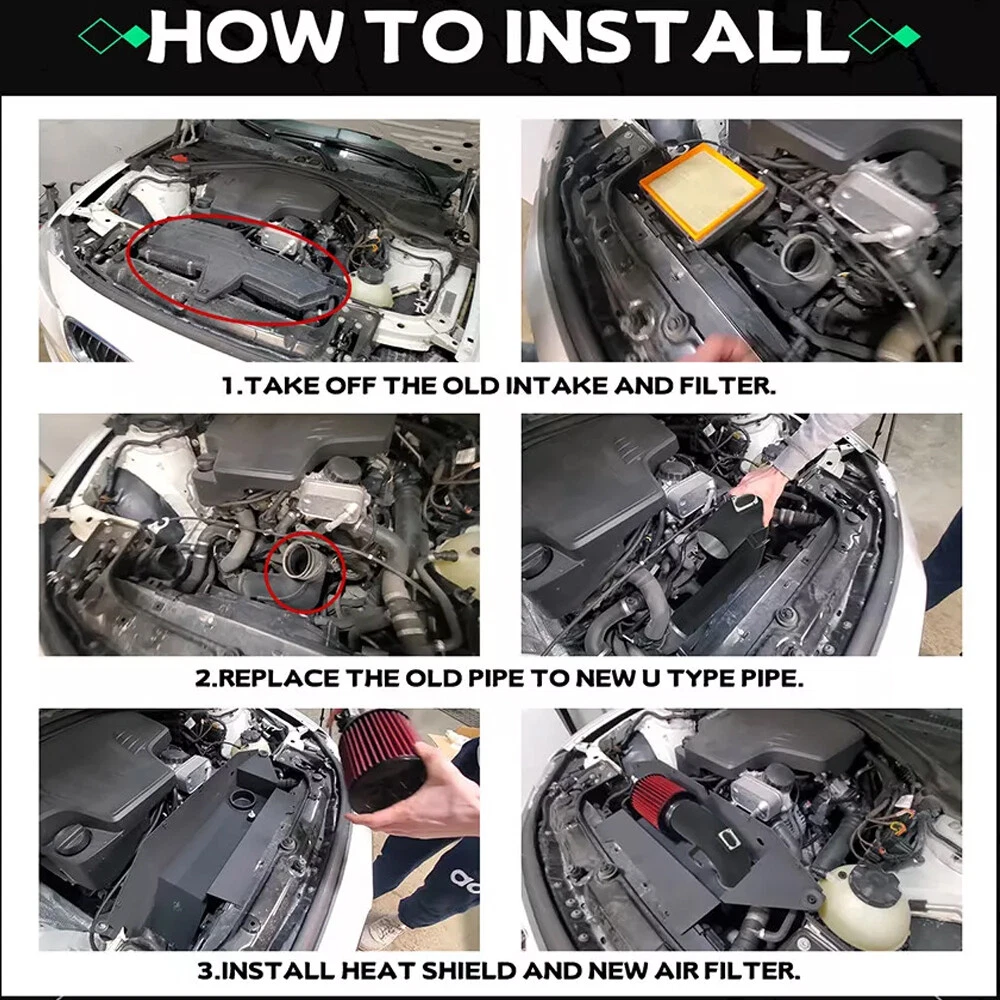 HOW TO INSTALL

1.TAKE OFF THE OLD INTAKE AND FILTER.

2.REPLACE THE OLD PIPE TO NEW U TYPE PIPE.

3.INSTALL HEAT SHIELD AND NEW AIR FILTER.