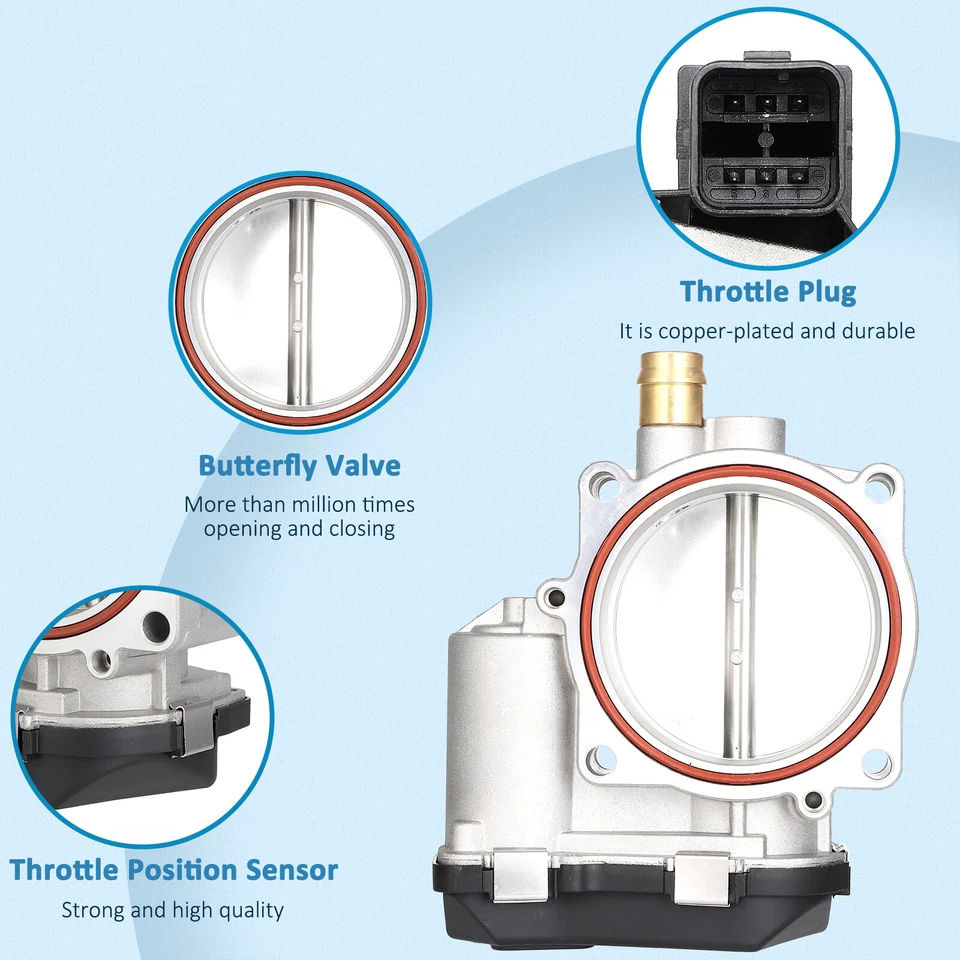 Throttle Plug

It is copper-plated and durable

Butterfly Valve

More than million times opening and closing

Throttle Position Sensor

Strong and high quality