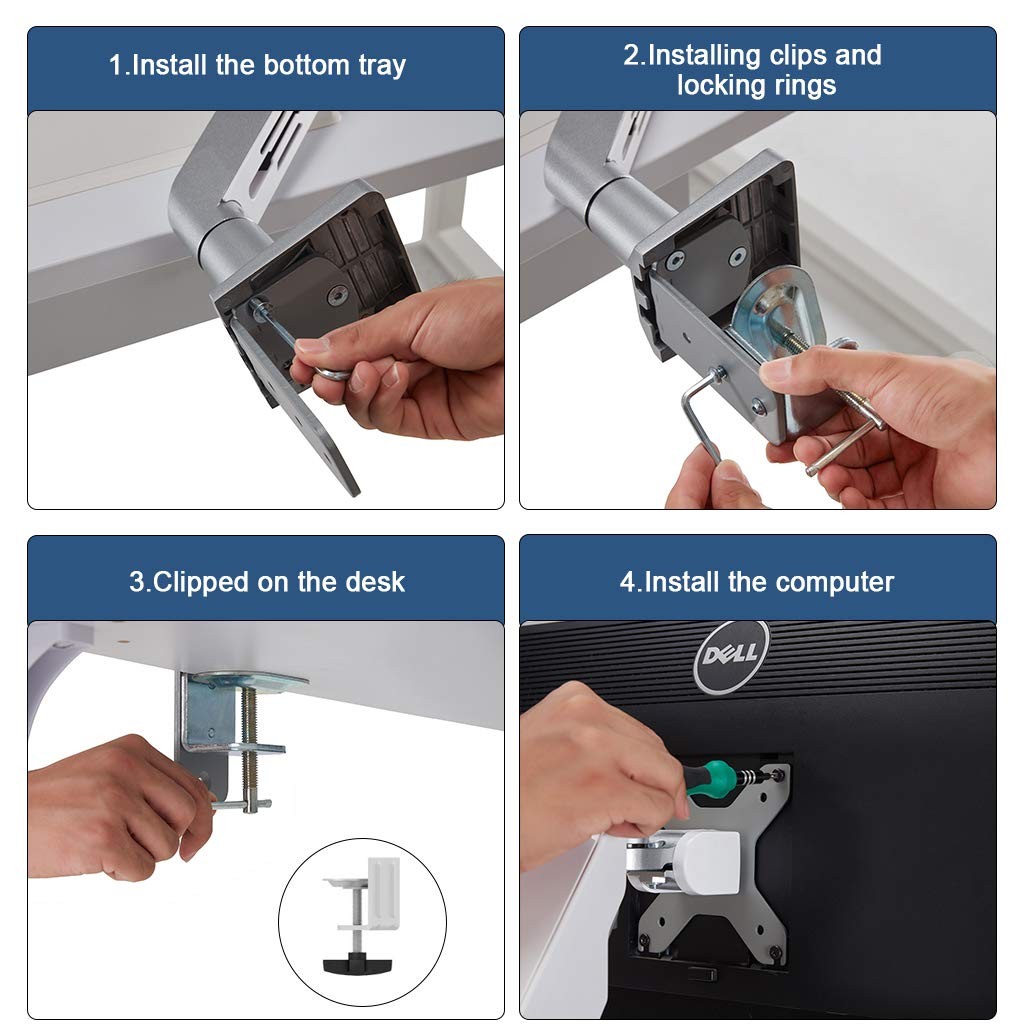 1.Install the bottom tray

2.Installing clips and locking rings

3.Clipped on the desk

4.Install the computer

DELL