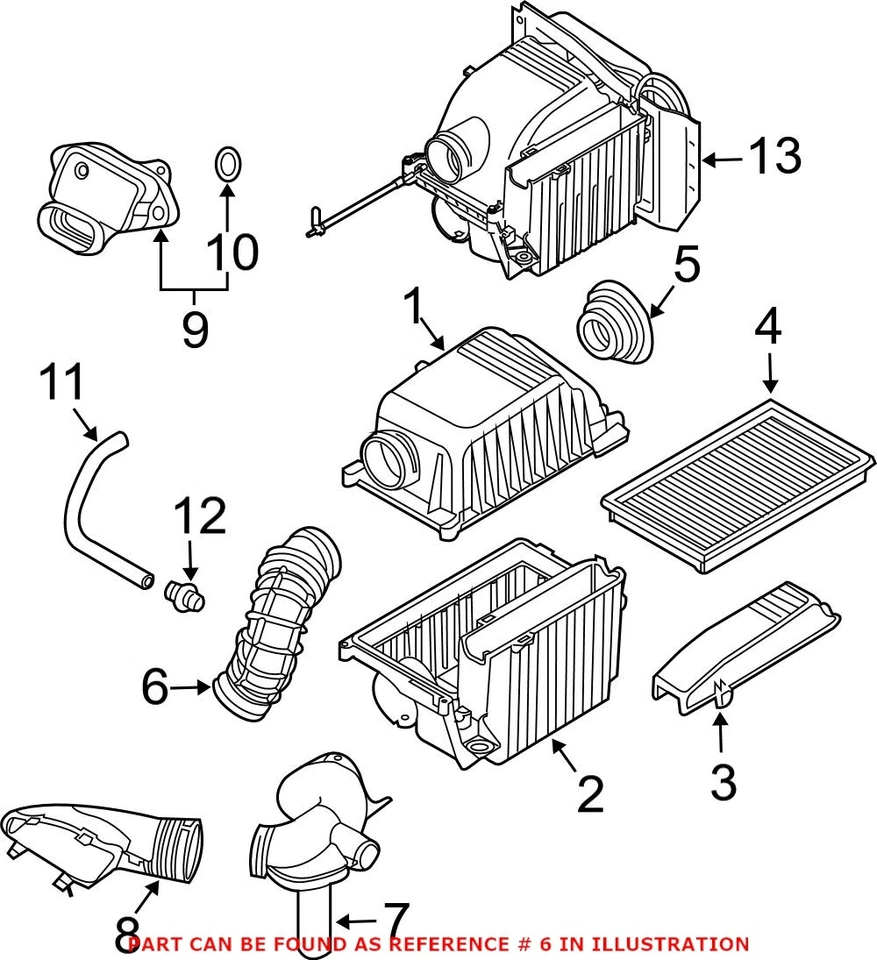 13
10
9
5
1
4
11
12
6
2
3
8
7
PART CAN BE FOUND AS REFERENCE # 6 IN ILLUSTRATION