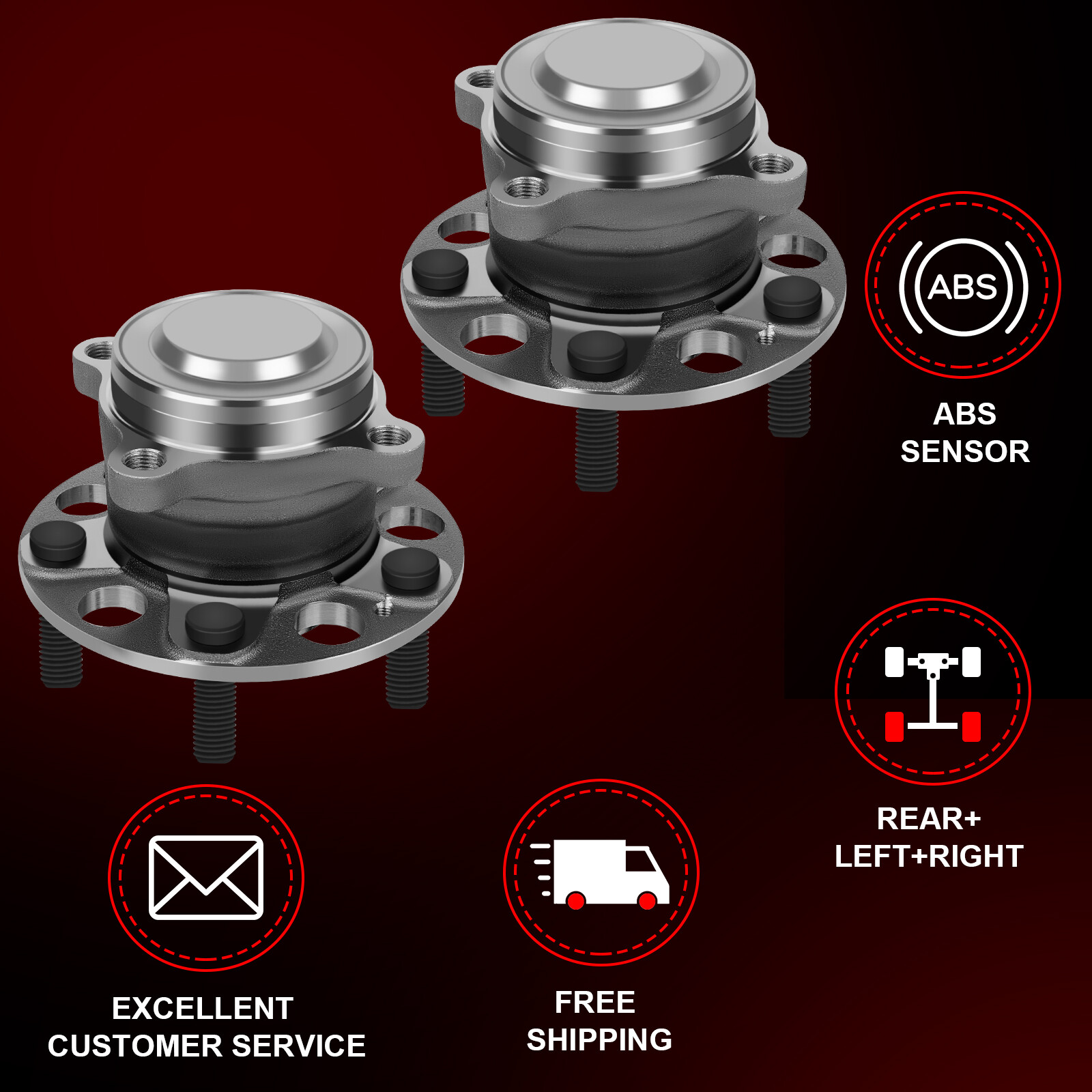 ABS

ABS SENSOR

REAR+ LEFT+RIGHT

EXCELLENT CUSTOMER SERVICE

FREE SHIPPING