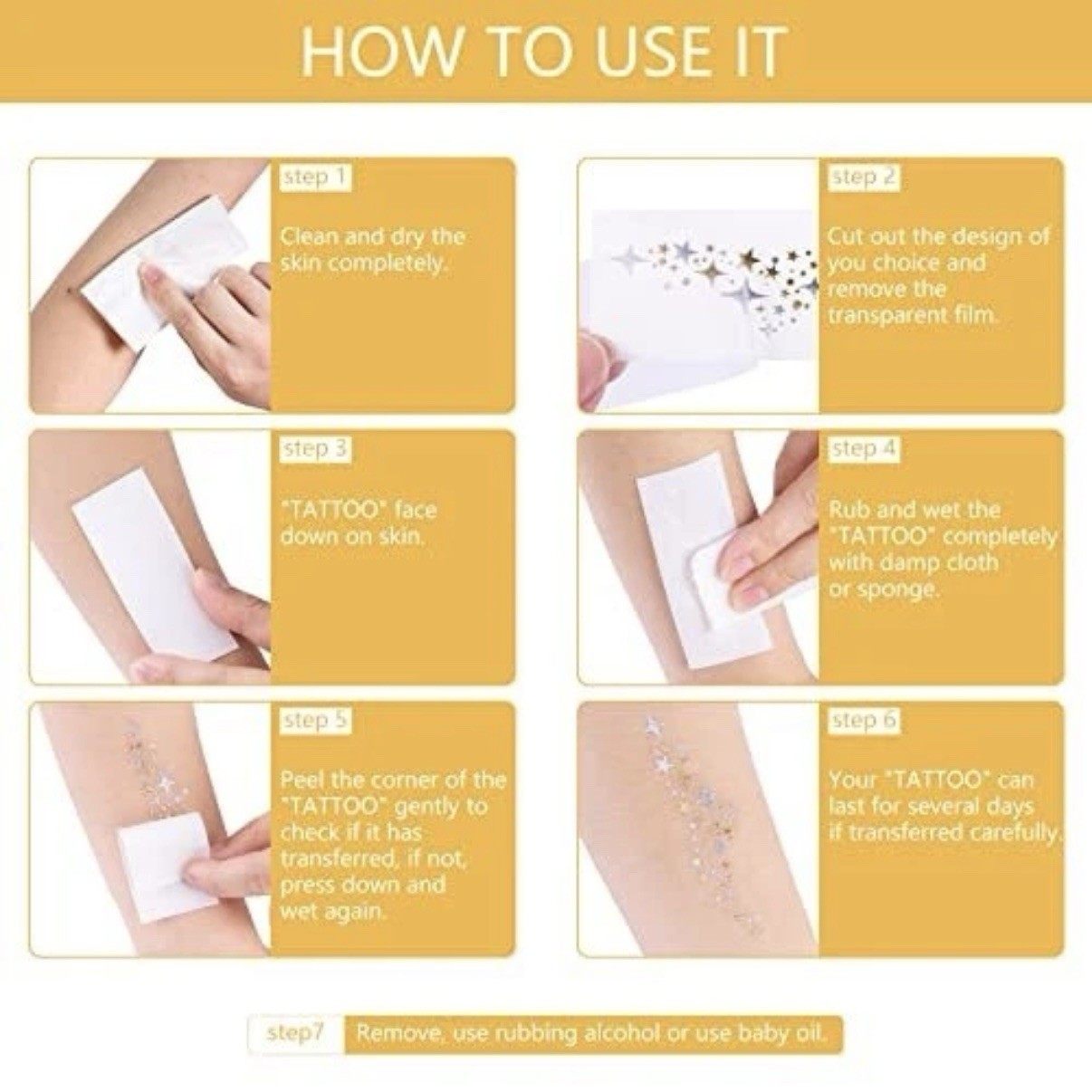 HOW TO USE IT

step 1

Clean and dry the skin completely.

step 2

Cut out the design of you choice and remove the transparent film.

step 3

"TATTOO" face down on skin.

step 4

Rub and wet the "TATTOO" completely with damp cloth or sponge.

step 5

Peel the corner of the "TATTOO" gently to check if it has transferred, if not, press down and wet again.

step 6

Your "TATTOO" can last for several days if transferred carefully.

step7

Remove, use rubbing alcohol or use baby oil.