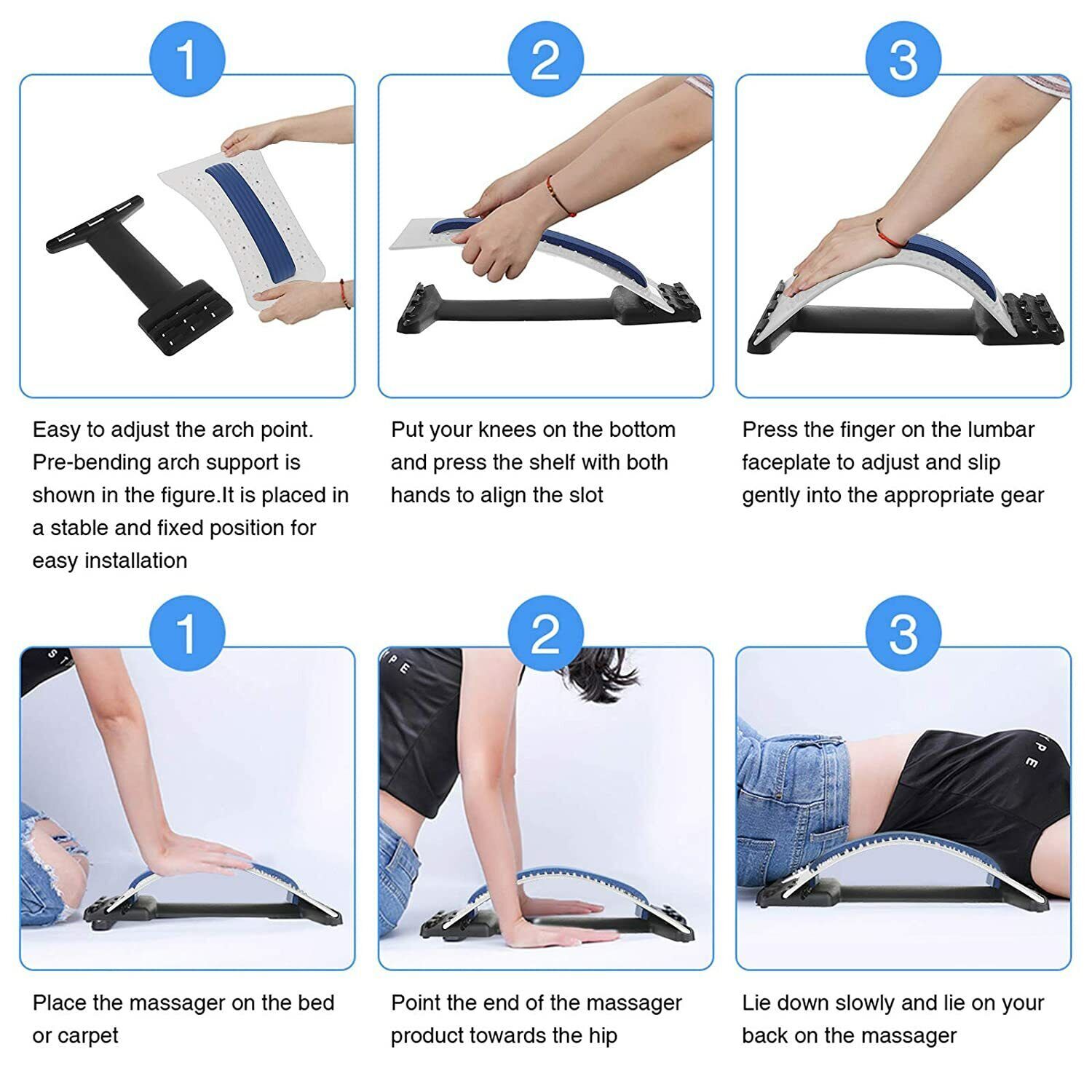 1

Easy to adjust the arch point. Pre-bending arch support is shown in the figure.It is placed in a stable and fixed position for easy installation

2

Put your knees on the bottom and press the shelf with both hands to align the slot

3

Press the finger on the lumbar faceplate to adjust and slip gently into the appropriate gear

1

Place the massager on the bed or carpet

2

Point the end of the massager product towards the hip

3

Lie down slowly and lie on your back on the massager