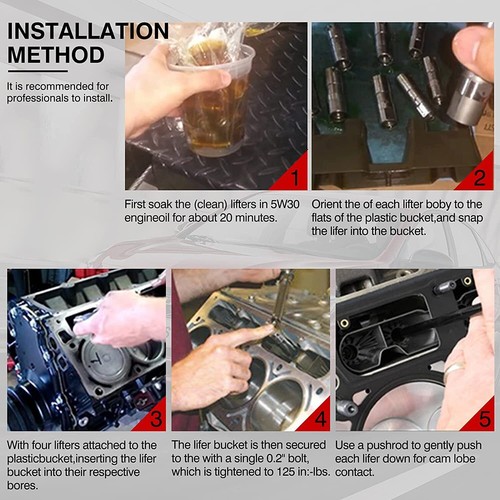 INSTALLATION METHOD

It is recommended for professionals to install.

1

First soak the (clean) lifters in 5W30 engineoil for about 20 minutes.

2

Orient the of each lifter boby to the flats of the plastic bucket,and snap the lifer into the bucket.

3

With four lifters attached to the plasticbucket,inserting the lifer bucket into their respective bores.

4

The lifer bucket is then secured to the with a single 0.2" bolt, which is tightened to 125 in:-lbs.

5

Use a pushrod to gently push each lifer down for cam lobe contact.