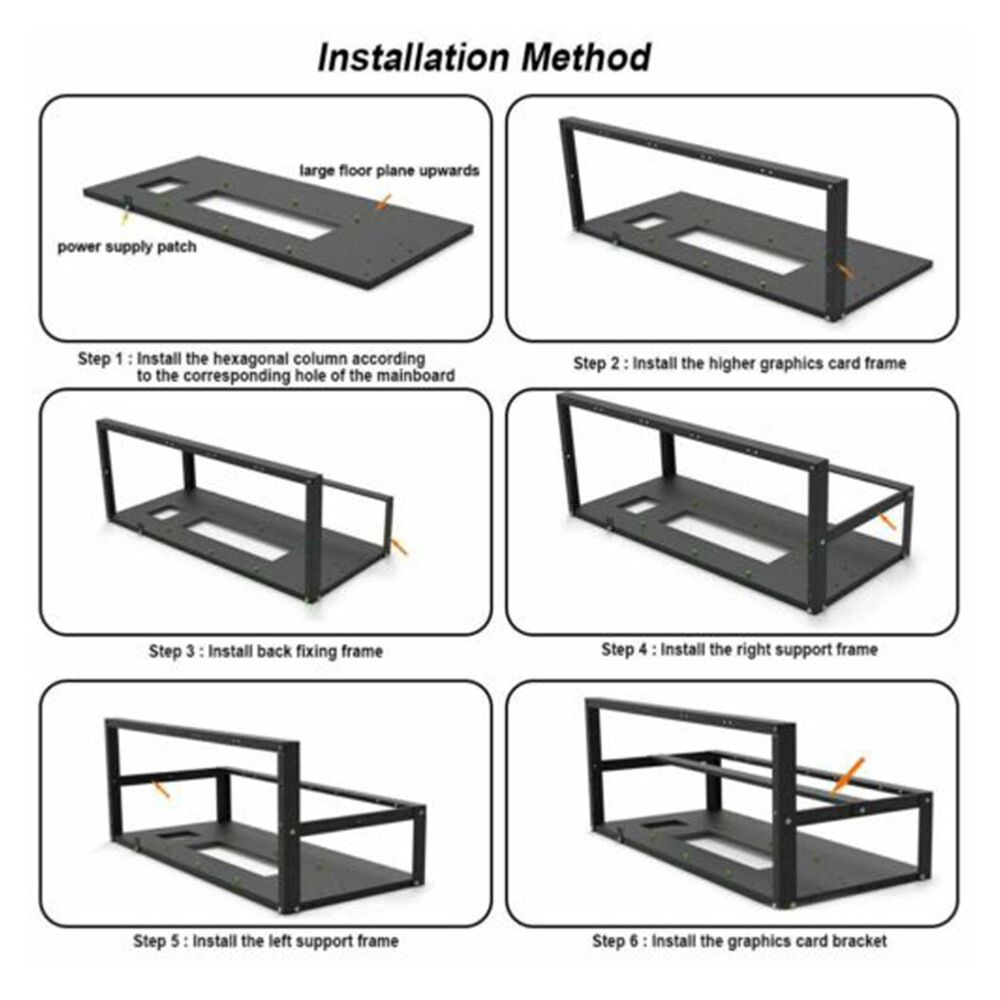 Installation Method

large floor plane upwards

power supply patch

Step 1 : Install the hexagonal column according to the corresponding hole of the mainboard

Step 2 : Install the higher graphics card frame

Step 3 : Install back fixing frame

Step 4 : Install the right support frame

Step 5 : Install the left support frame

Step 6 : Install the graphics card bracket