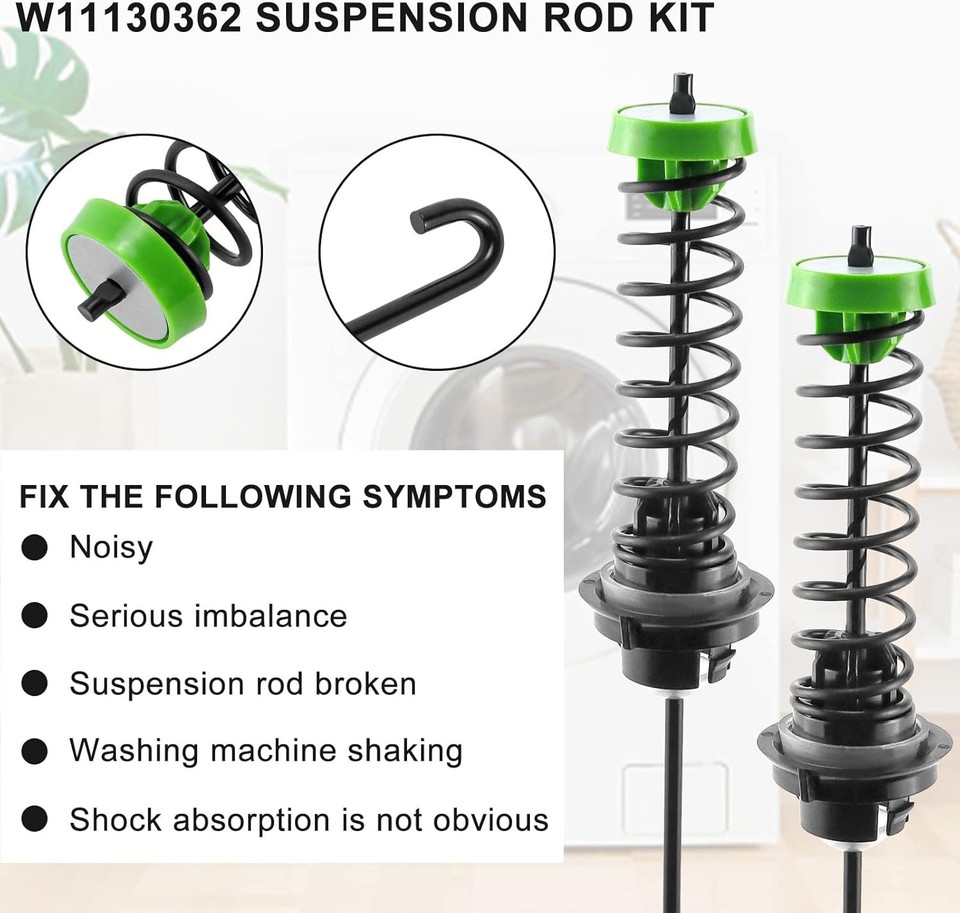 W11130362 SUSPENSION ROD KIT

FIX THE FOLLOWING SYMPTOMS
● Noisy
● Serious imbalance
● Suspension rod broken
● Washing machine shaking
● Shock absorption is not obvious