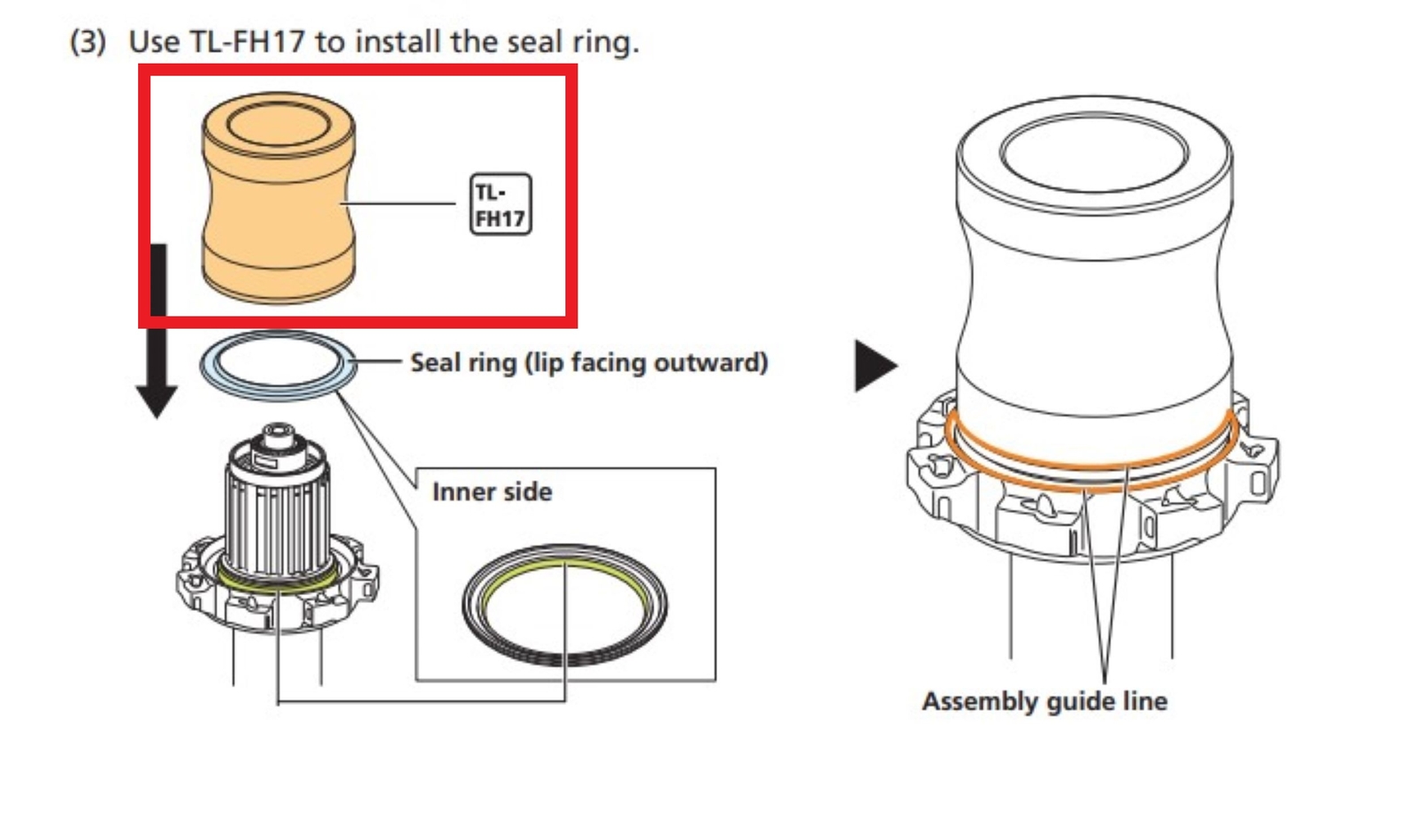 (3) Use TL-FH17 to install the seal ring.

TL-FH17

Seal ring (lip facing outward)

Inner side

Assembly guide line