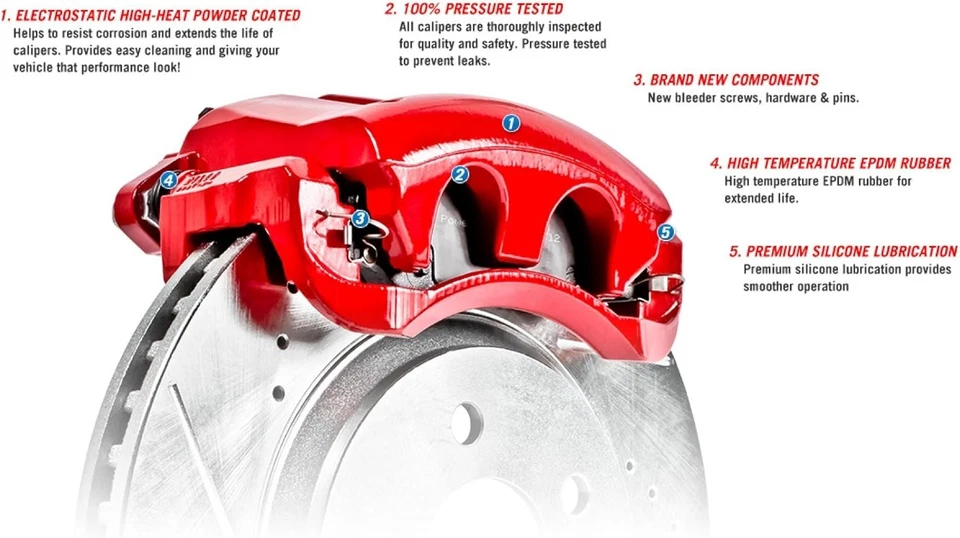 1. ELECTROSTATIC HIGH-HEAT POWDER COATED
Helps to resist corrosion and extends the life of calipers. Provides easy cleaning and giving your vehicle that performance look!

2. 100% PRESSURE TESTED
All calipers are thoroughly inspected for quality and safety. Pressure tested to prevent leaks.

3. BRAND NEW COMPONENTS
New bleeder screws, hardware & pins.

4. HIGH TEMPERATURE EPDM RUBBER
High temperature EPDM rubber for extended life.

5. PREMIUM SILICONE LUBRICATION
Premium silicone lubrication provides smoother operation

1

2

3

4

5