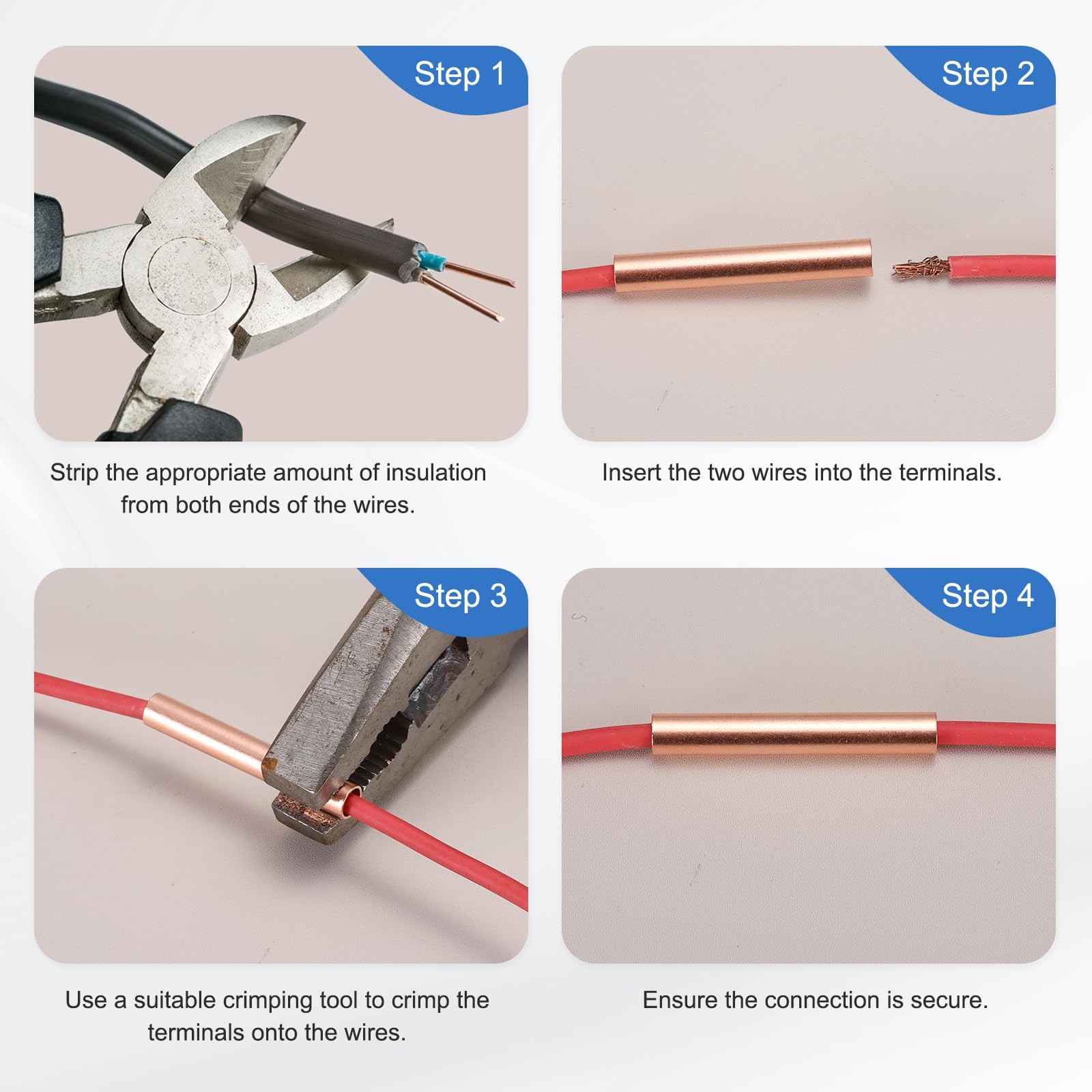 Step 1

Strip the appropriate amount of insulation from both ends of the wires.

Step 2

Insert the two wires into the terminals.

Step 3

Use a suitable crimping tool to crimp the terminals onto the wires.

Step 4

Ensure the connection is secure.