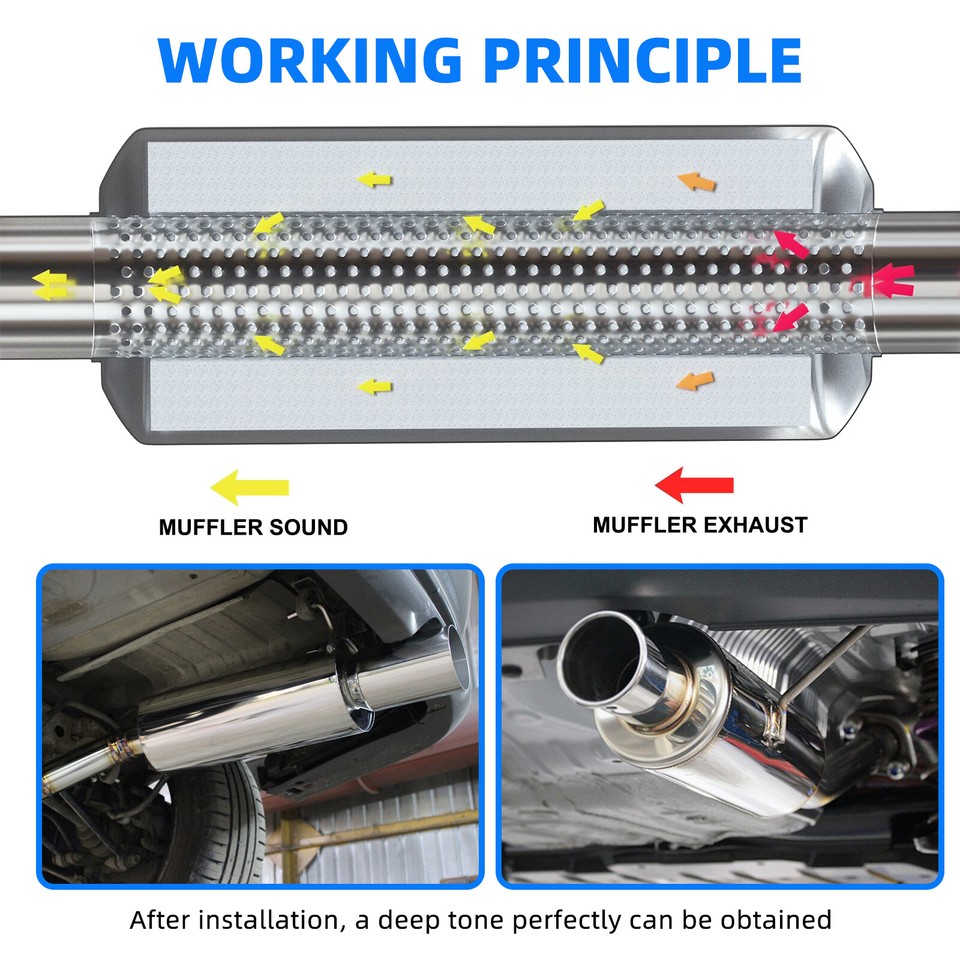 WORKING PRINCIPLE

MUFFLER SOUND

MUFFLER EXHAUST

After installation, a deep tone perfectly can be obtained