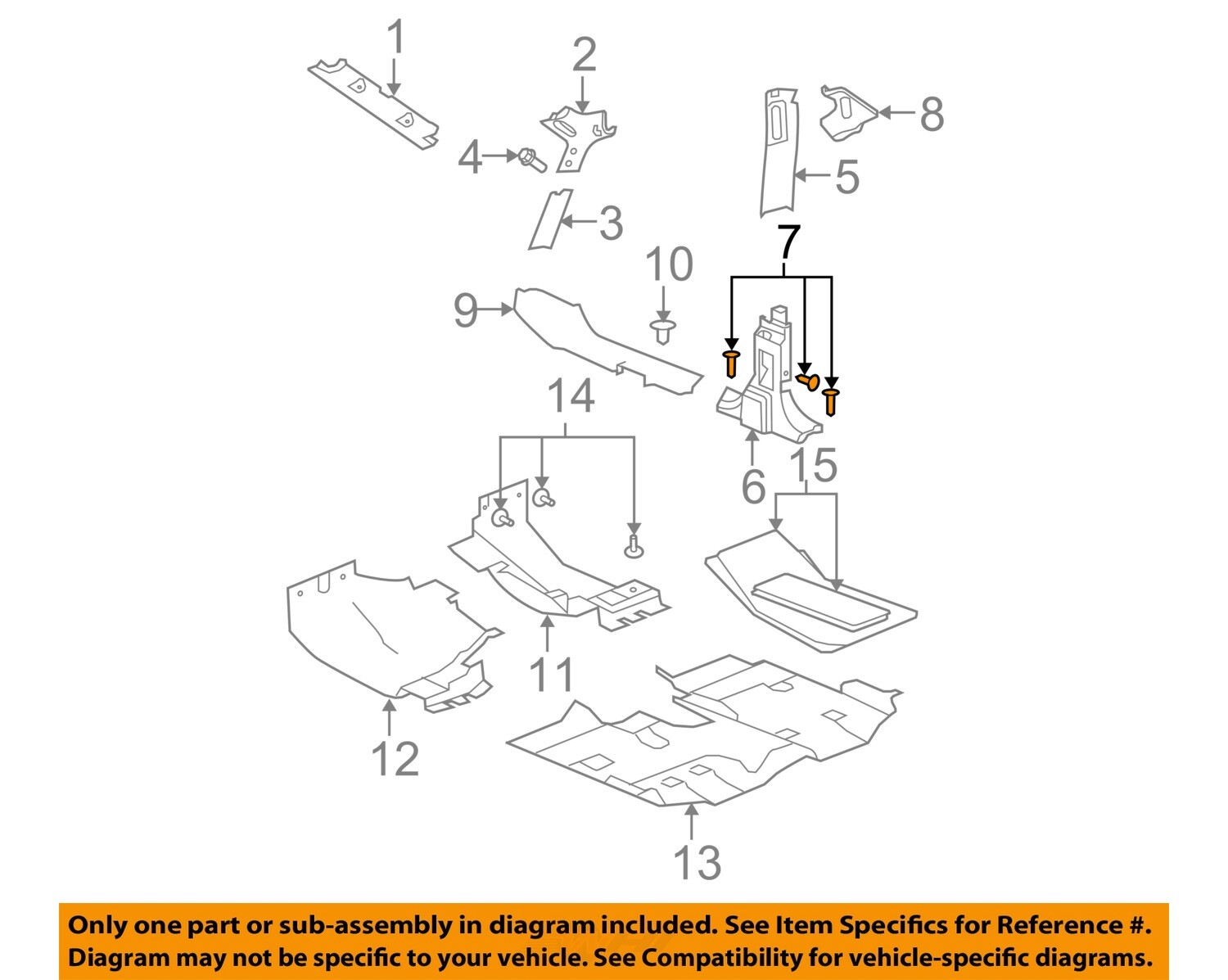 1
2
8
4
5
3
7
10
9
14
6
15
11
12
13

Only one part or sub-assembly in diagram included. See Item Specifics for Reference #.
Diagram may not be specific to your vehicle. See Compatibility for vehicle-specific diagrams.