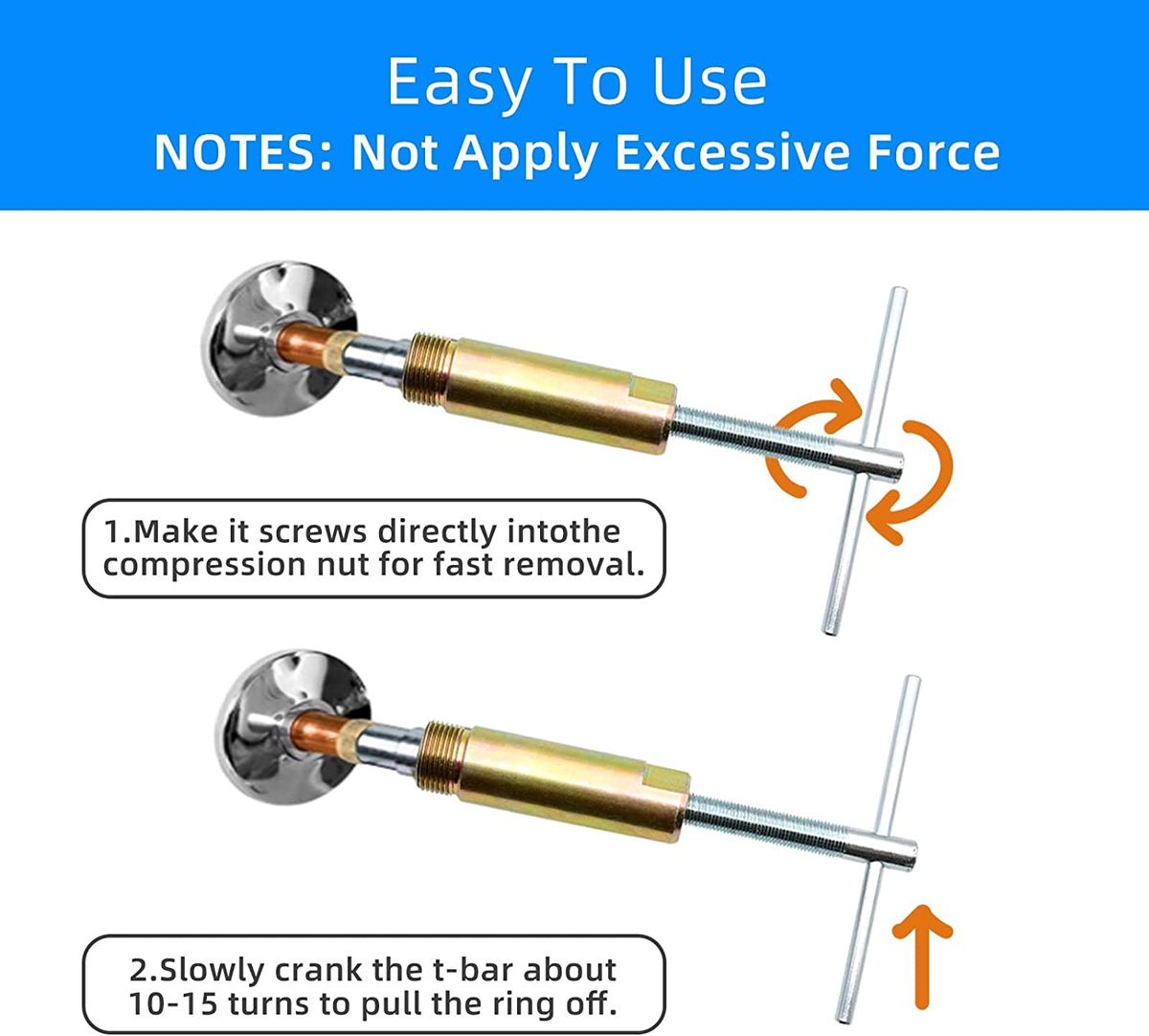 Easy To Use
NOTES: Not Apply Excessive Force

1.Make it screws directly intothe compression nut for fast removal.

2.Slowly crank the t-bar about 10-15 turns to pull the ring off.