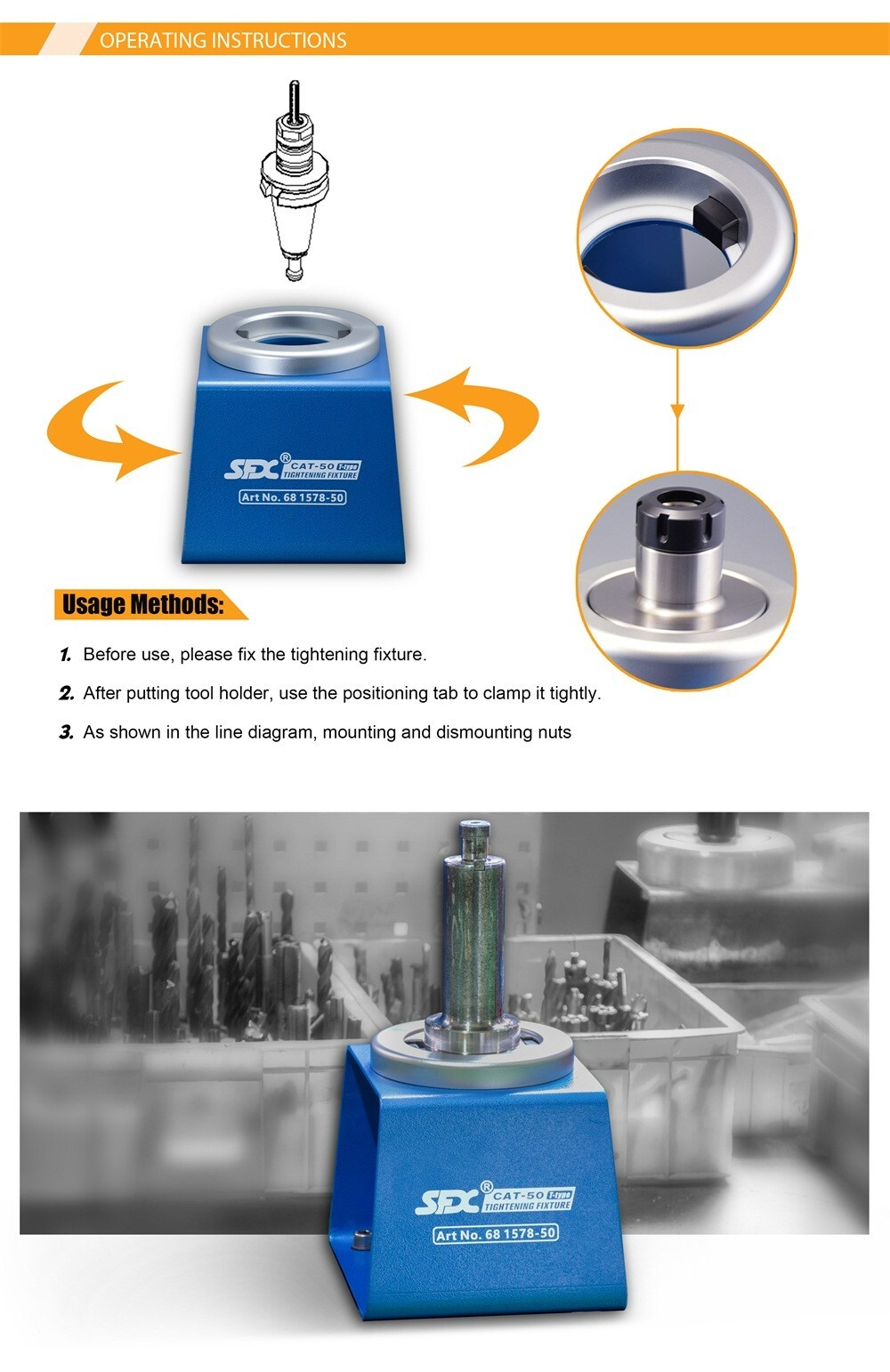 OPERATING INSTRUCTIONS

SFX® CAT-50 T-type TIGHTENING FIXTURE
Art No. 68 1578-50

Usage Methods:

1. Before use, please fix the tightening fixture.

2. After putting tool holder, use the positioning tab to clamp it tightly.

3. As shown in the line diagram, mounting and dismounting nuts

SFX® CAT-50 T-type TIGHTENING FIXTURE
Art No. 68 1578-50