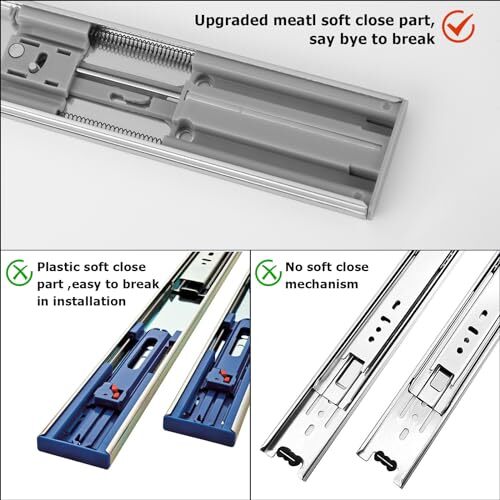 Upgraded meatl soft close part, say bye to break

Plastic soft close part ,easy to break in installation

No soft close mechanism