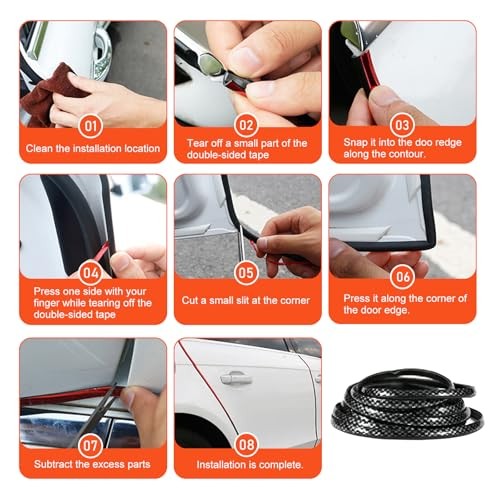 01
Clean the installation location

02
Tear off a small part of the double-sided tape

03
Snap it into the doo redge along the contour.

04
Press one side with your finger while tearing off the double-sided tape

05
Cut a small slit at the corner

06
Press it along the corner of the door edge.

07
Subtract the excess parts

08
Installation is complete.