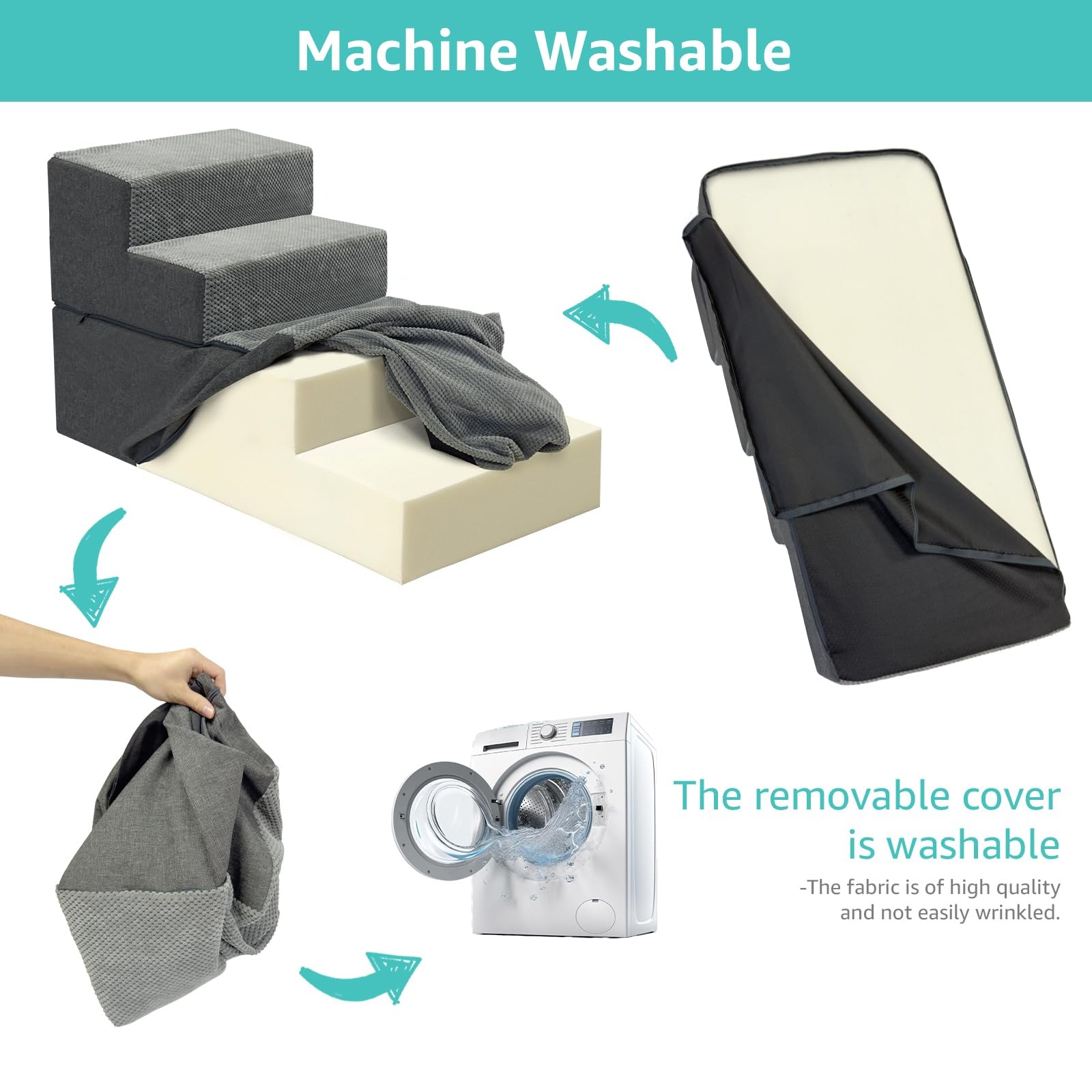 Machine Washable

The removable cover is washable

-The fabric is of high quality and not easily wrinkled.