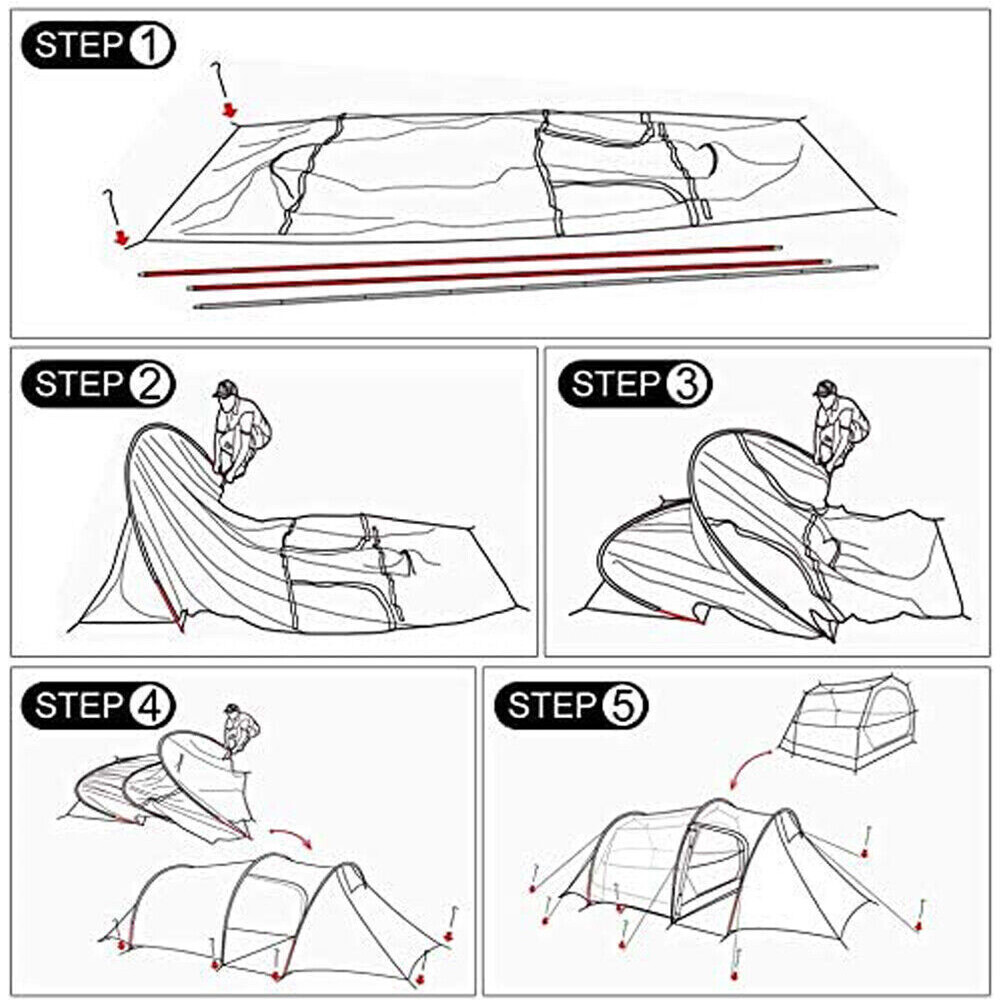 STEP 1

STEP 2

STEP 3

STEP 4

STEP 5