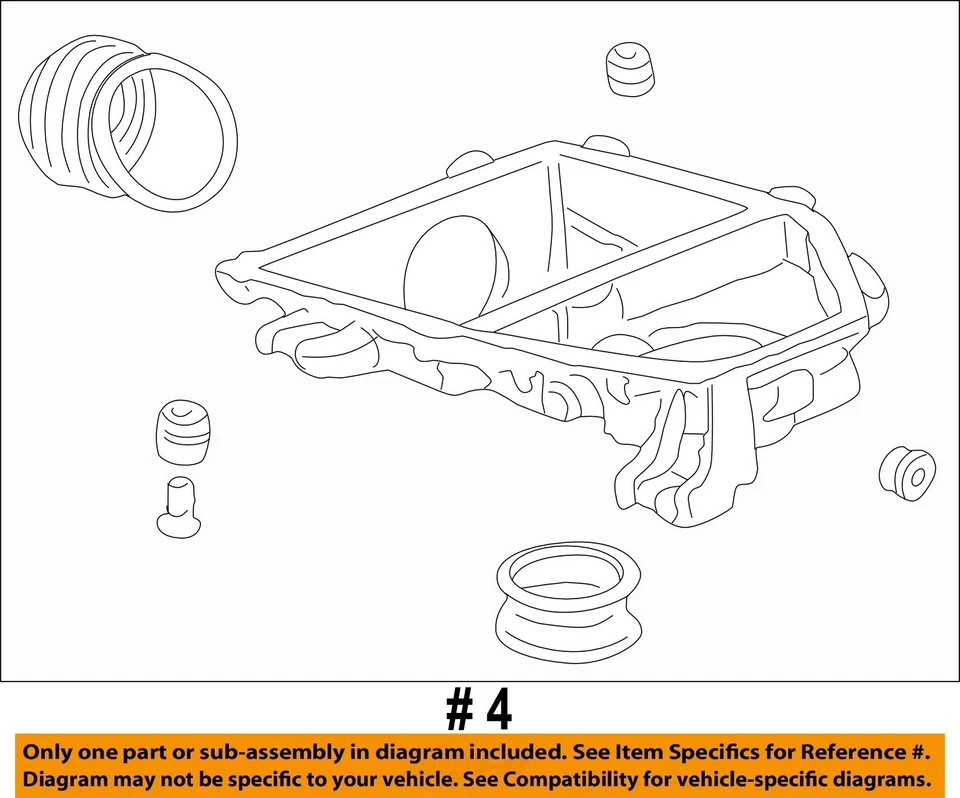 # 4

Only one part or sub-assembly in diagram included. See Item Specifics for Reference #.
Diagram may not be specific to your vehicle. See Compatibility for vehicle-specific diagrams.