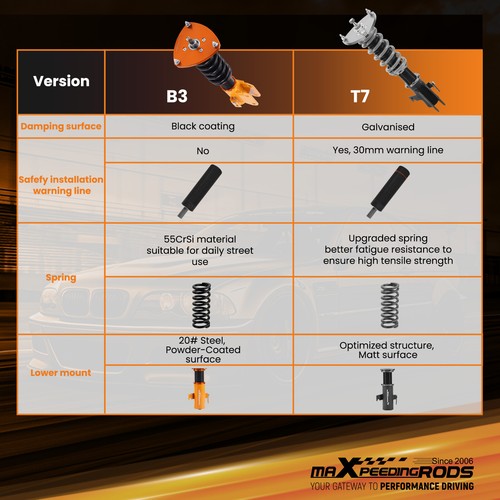 | Version | B3 | T7 |
|---|---|---|
| Damping surface | Black coating | Galvanised |
| Safefy installation warning line | No | Yes, 30mm warning line |
| Spring | 55CrSi material suitable for daily street use | Upgraded spring better fatigue resistance to ensure high tensile strength |
| Lower mount | 20# Steel, Powder-Coated surface | Optimized structure, Matt surface |

Since 2006
maXpeedingRODS
YOUR GATEWAY TO PERFORMANCE DRIVING