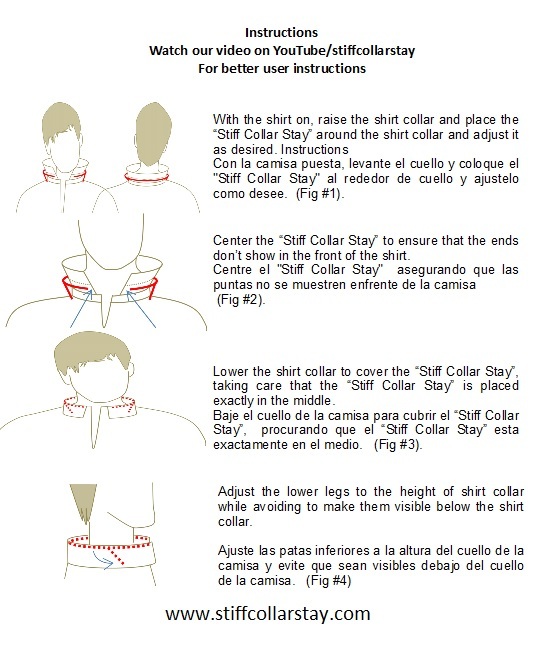 Instructions
Watch our video on YouTube/stiffcollarstay
For better user instructions

With the shirt on, raise the shirt collar and place the “Stiff Collar Stay” around the shirt collar and adjust it as desired. Instructions
Con la camisa puesta, levante el cuello y coloque el "Stiff Collar Stay" al rededor de cuello y ajustelo como desee. (Fig #1).

Center the “Stiff Collar Stay” to ensure that the ends don’t show in the front of the shirt.
Centre el "Stiff Collar Stay" asegurando que las puntas no se muestren enfrente de la camisa (Fig #2).

Lower the shirt collar to cover the “Stiff Collar Stay”, taking care that the “Stiff Collar Stay” is placed exactly in the middle.
Baje el cuello de la camisa para cubrir el “Stiff Collar Stay”, procurando que el “Stiff Collar Stay” esta exactamente en el medio. (Fig #3).

Adjust the lower legs to the height of shirt collar while avoiding to make them visible below the shirt collar.

Ajuste las patas inferiores a la altura del cuello de la camisa y evite que sean visibles debajo del cuello de la camisa. (Fig #4)

www.stiffcollarstay.com