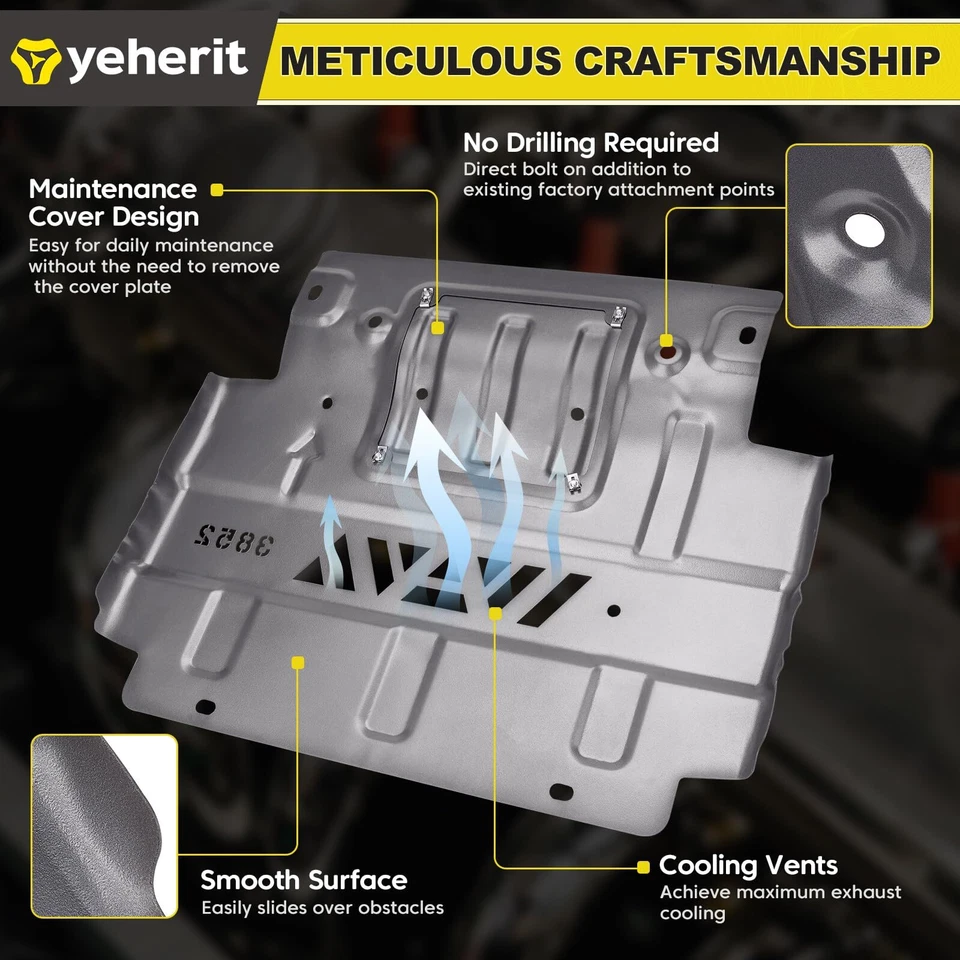 yeherit

METICULOUS CRAFTSMANSHIP

No Drilling Required
Direct bolt on addition to existing factory attachment points

Maintenance Cover Design
Easy for daily maintenance without the need to remove the cover plate

3825

Smooth Surface
Easily slides over obstacles

Cooling Vents
Achieve maximum exhaust cooling