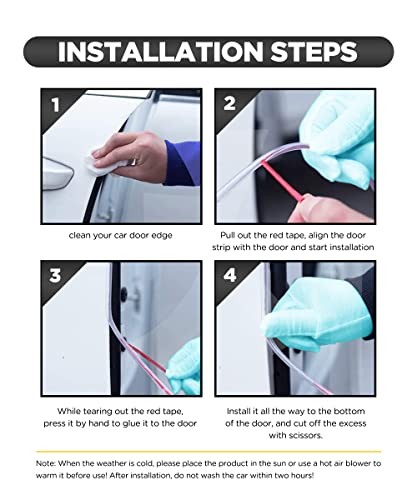 INSTALLATION STEPS

1

clean your car door edge

2

Pull out the red tape, align the door strip with the door and start installation

3

While tearing out the red tape, press it by hand to glue it to the door

4

Install it all the way to the bottom of the door, and cut off the excess with scissors.

Note: When the weather is cold, please place the product in the sun or use a hot air blower to warm it before use! After installation, do not wash the car within two hours!