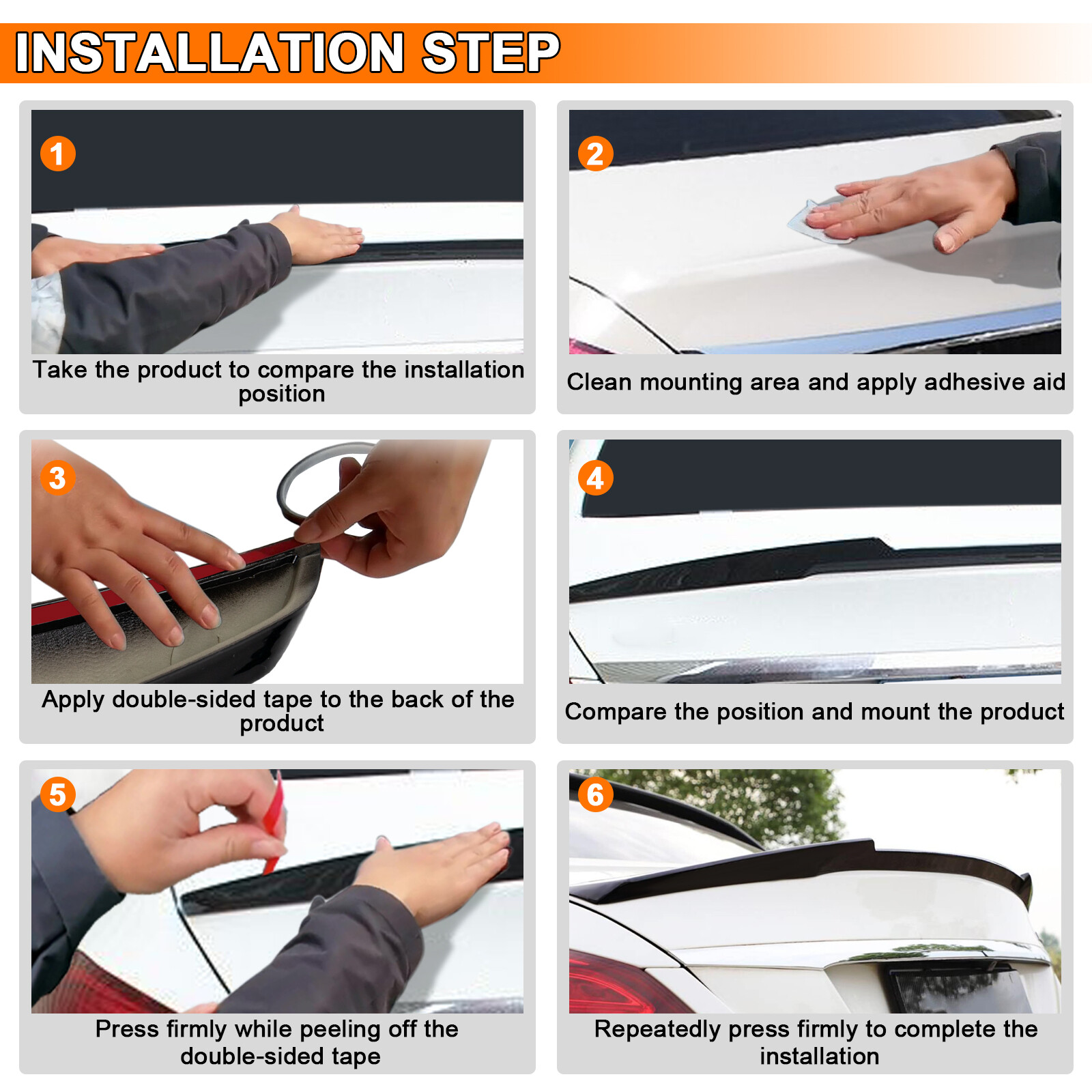 INSTALLATION STEP

1
Take the product to compare the installation position

2
Clean mounting area and apply adhesive aid

3
Apply double-sided tape to the back of the product

4
Compare the position and mount the product

5
Press firmly while peeling off the double-sided tape

6
Repeatedly press firmly to complete the installation