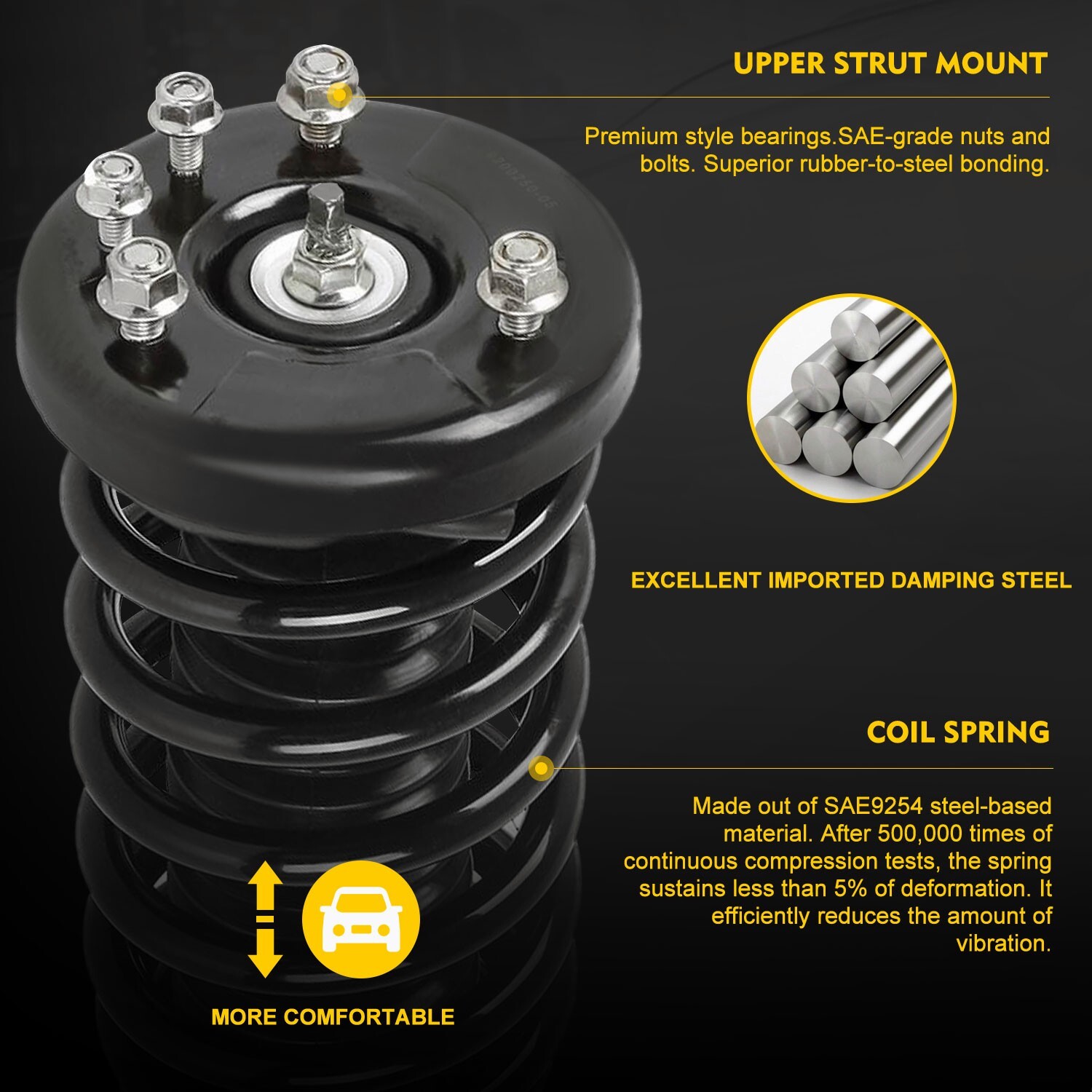 UPPER STRUT MOUNT

Premium style bearings.SAE-grade nuts and bolts. Superior rubber-to-steel bonding.

EXCELLENT IMPORTED DAMPING STEEL

COIL SPRING

Made out of SAE9254 steel-based material. After 500,000 times of continuous compression tests, the spring sustains less than 5% of deformation. It efficiently reduces the amount of vibration.

MORE COMFORTABLE