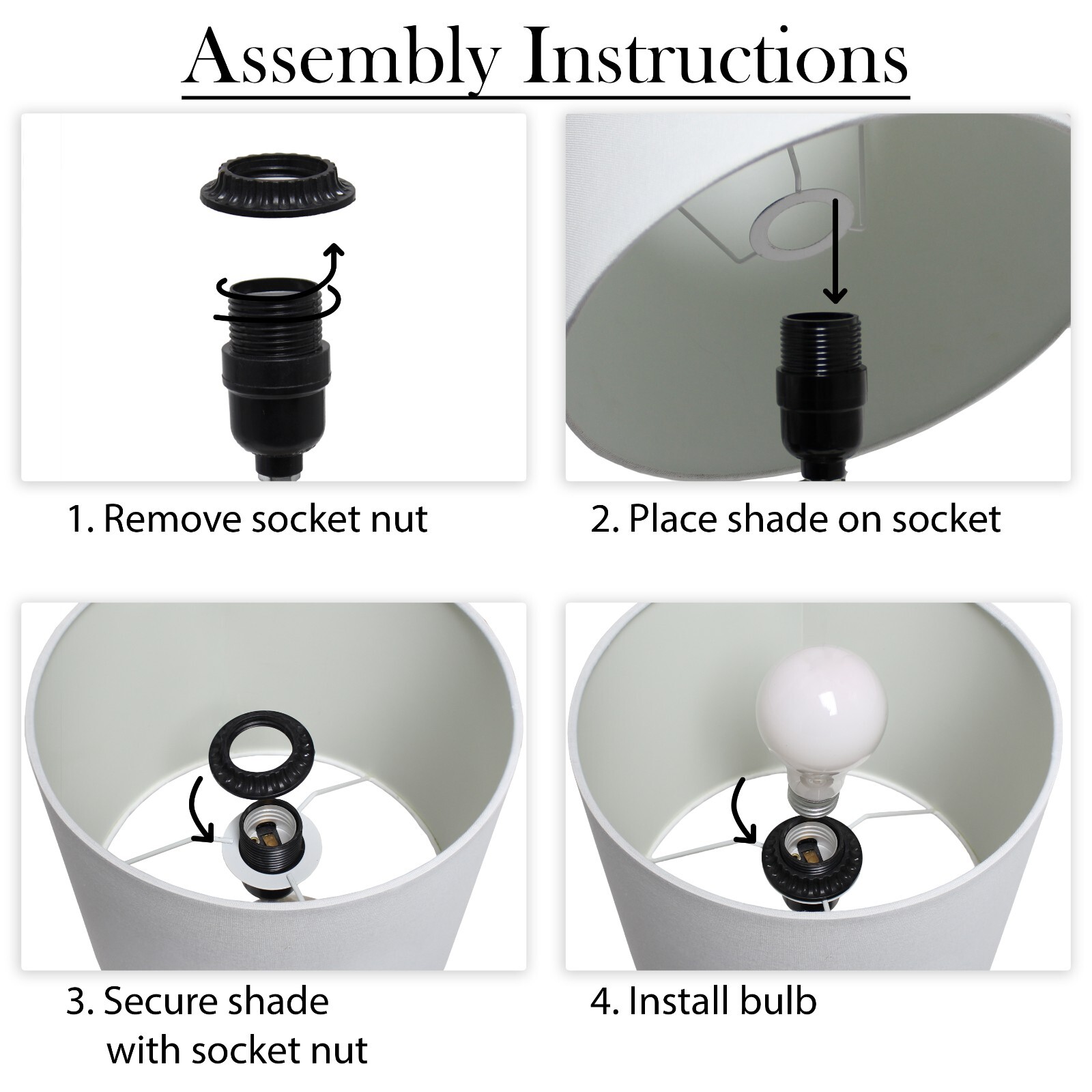 Assembly Instructions

1. Remove socket nut

2. Place shade on socket

3. Secure shade with socket nut

4. Install bulb