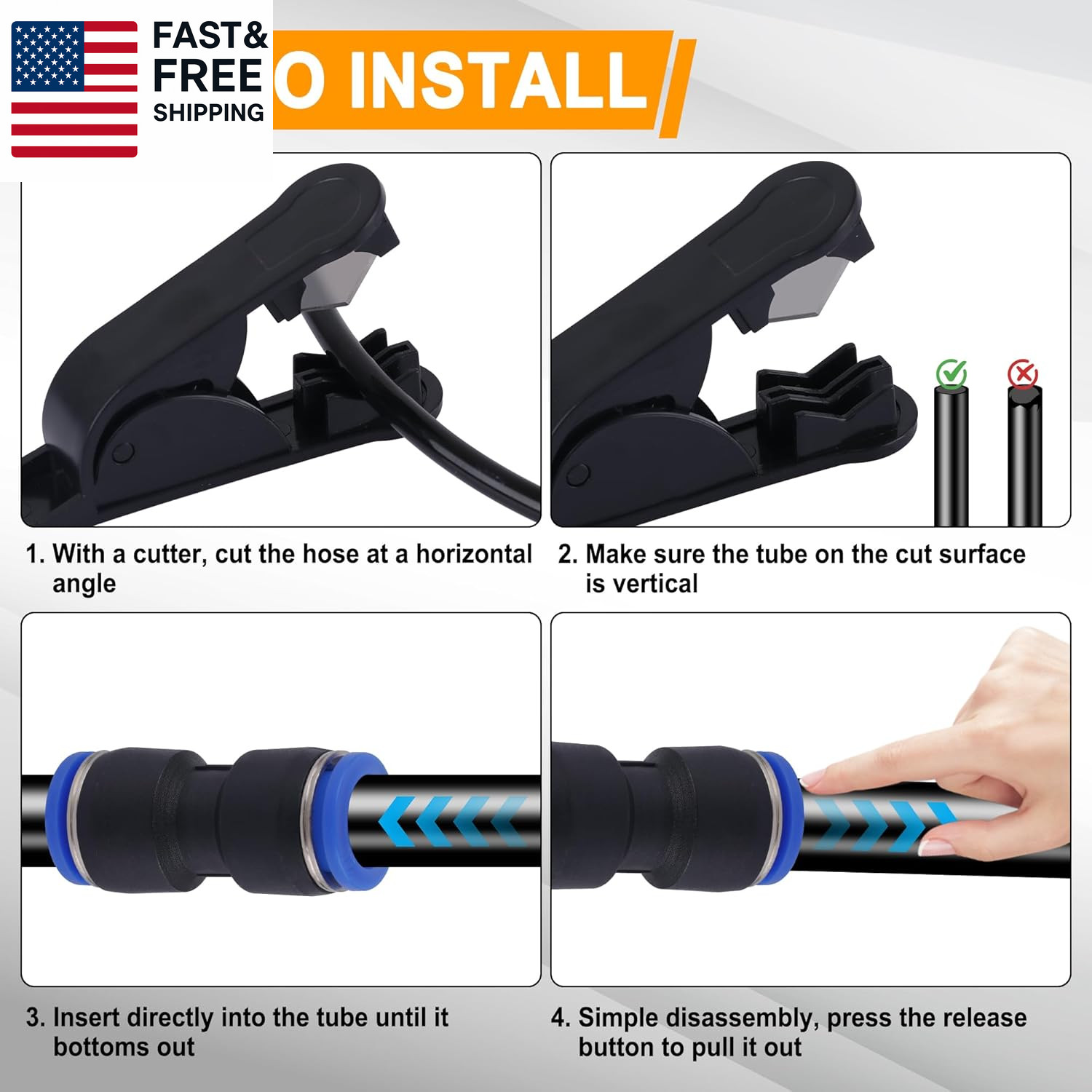 FAST&
FREE
SHIPPING

O INSTALL

1. With a cutter, cut the hose at a horizontal angle

2. Make sure the tube on the cut surface is vertical

3. Insert directly into the tube until it bottoms out

4. Simple disassembly, press the release button to pull it out