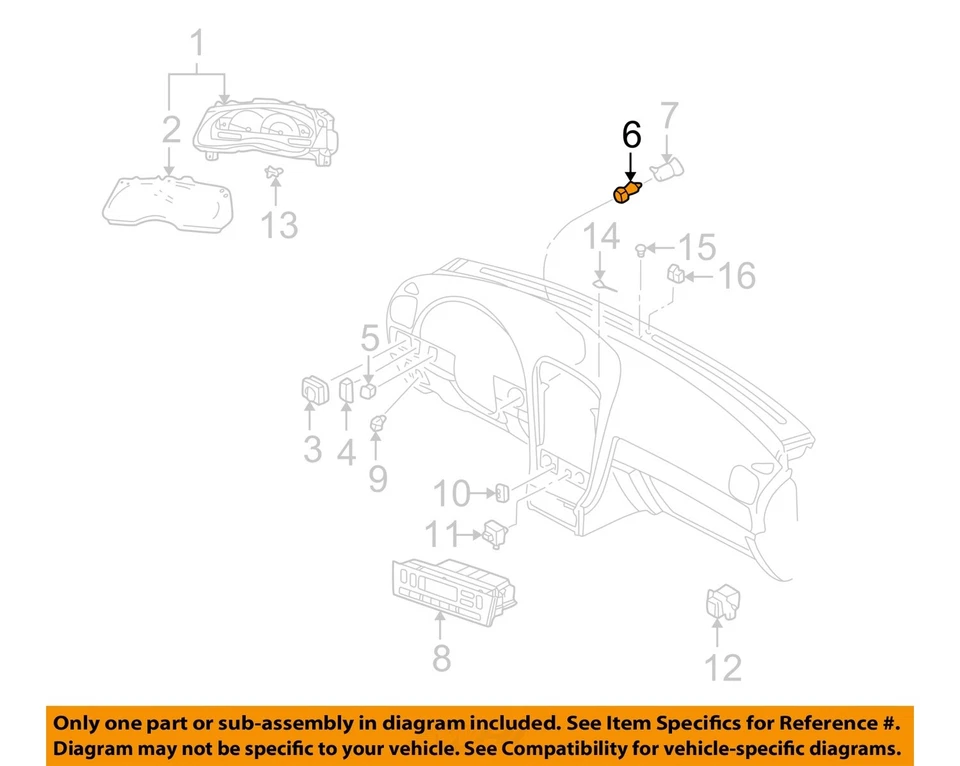 1
2
13
6
7
14
15
16
5
3
4
9
10
11
8
12

Only one part or sub-assembly in diagram included. See Item Specifics for Reference #. Diagram may not be specific to your vehicle. See Compatibility for vehicle-specific diagrams.