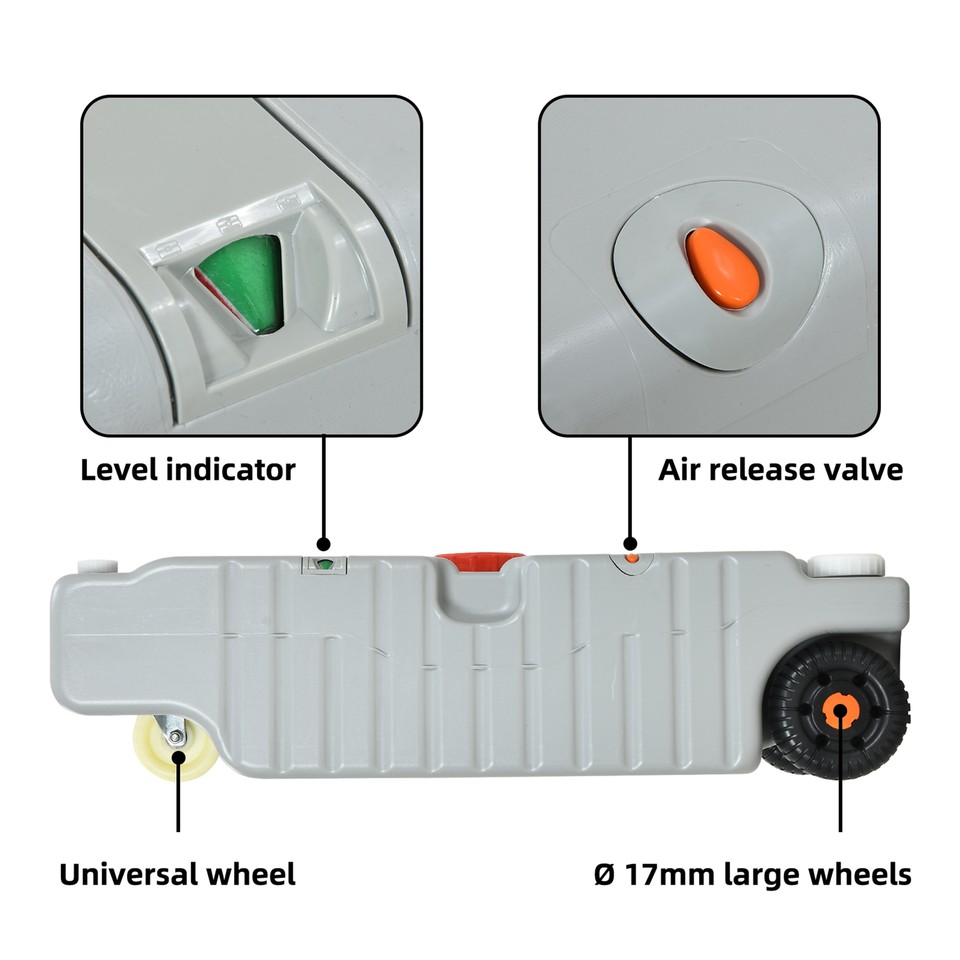 Level indicator

Air release valve

Universal wheel

Ø 17mm large wheels