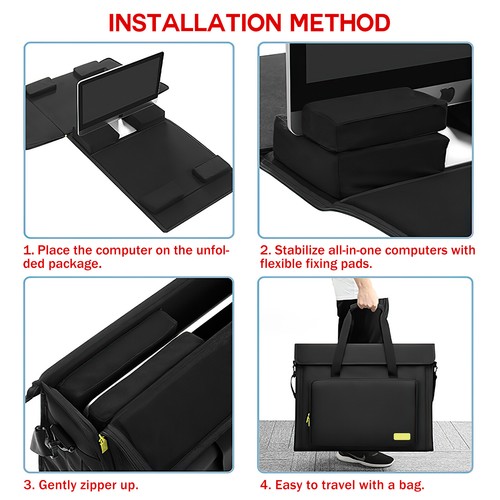 INSTALLATION METHOD

1. Place the computer on the unfolded package.

2. Stabilize all-in-one computers with flexible fixing pads.

3. Gently zipper up.

4. Easy to travel with a bag.