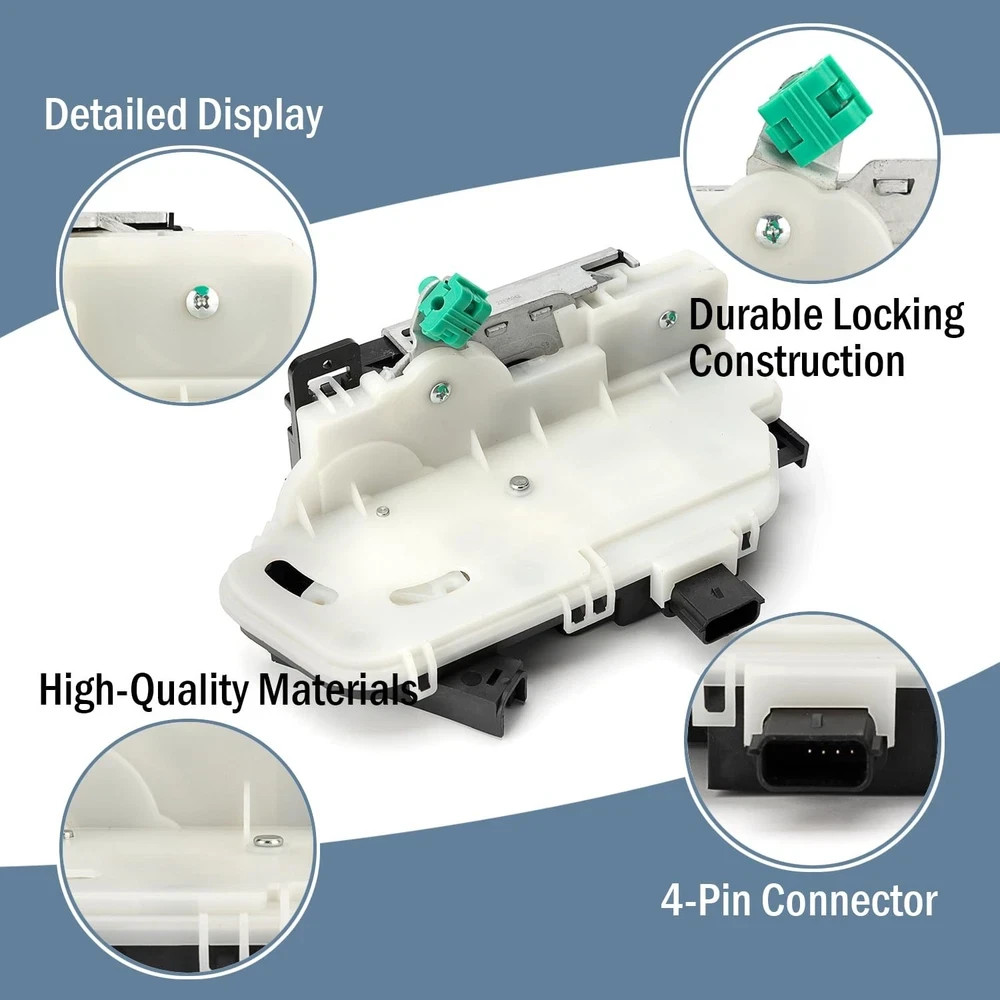 Detailed Display

Durable Locking Construction

High-Quality Materials

4-Pin Connector