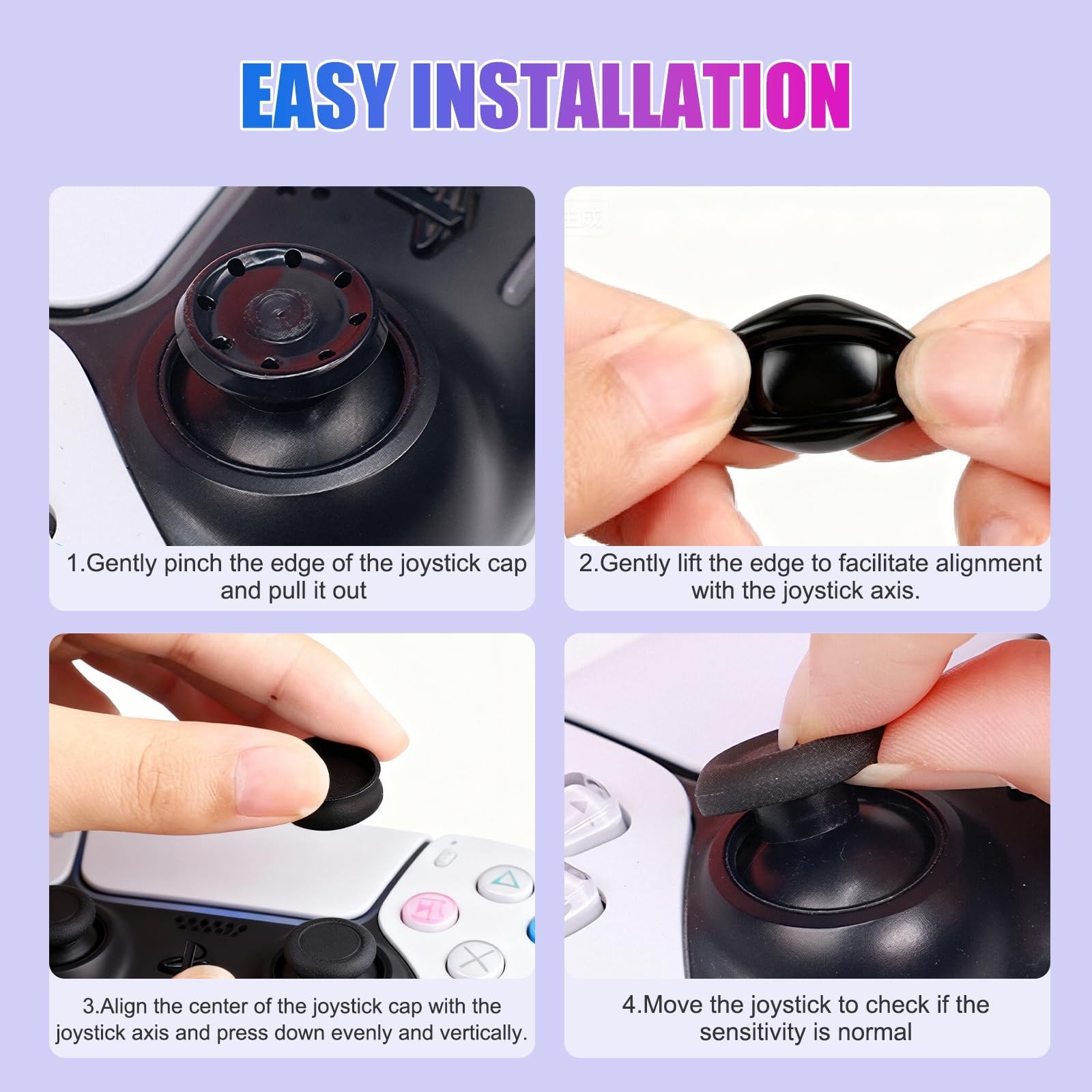 EASY INSTALLATION

1.Gently pinch the edge of the joystick cap and pull it out

2.Gently lift the edge to facilitate alignment with the joystick axis.

3.Align the center of the joystick cap with the joystick axis and press down evenly and vertically.

4.Move the joystick to check if the sensitivity is normal