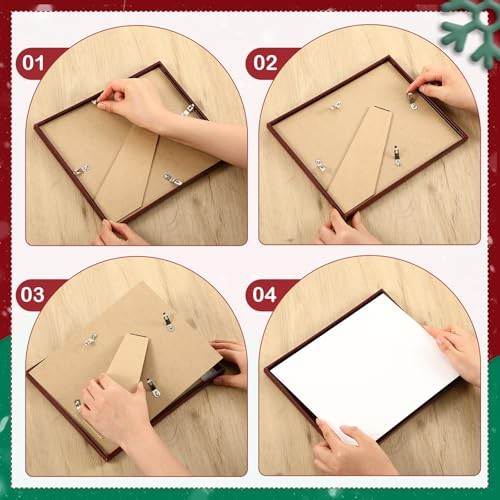 01

02

03

04