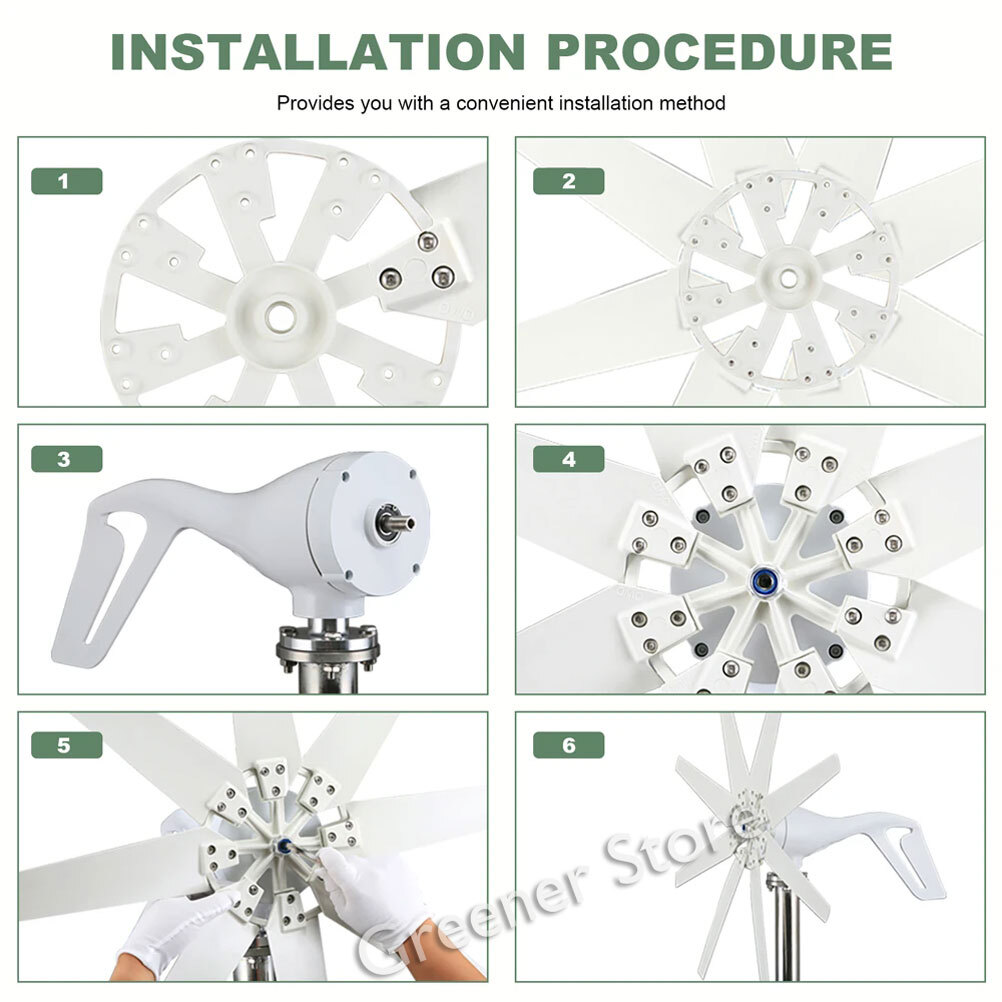 INSTALLATION PROCEDURE

Provides you with a convenient installation method

1

2

3

4

5

6

Greener Store