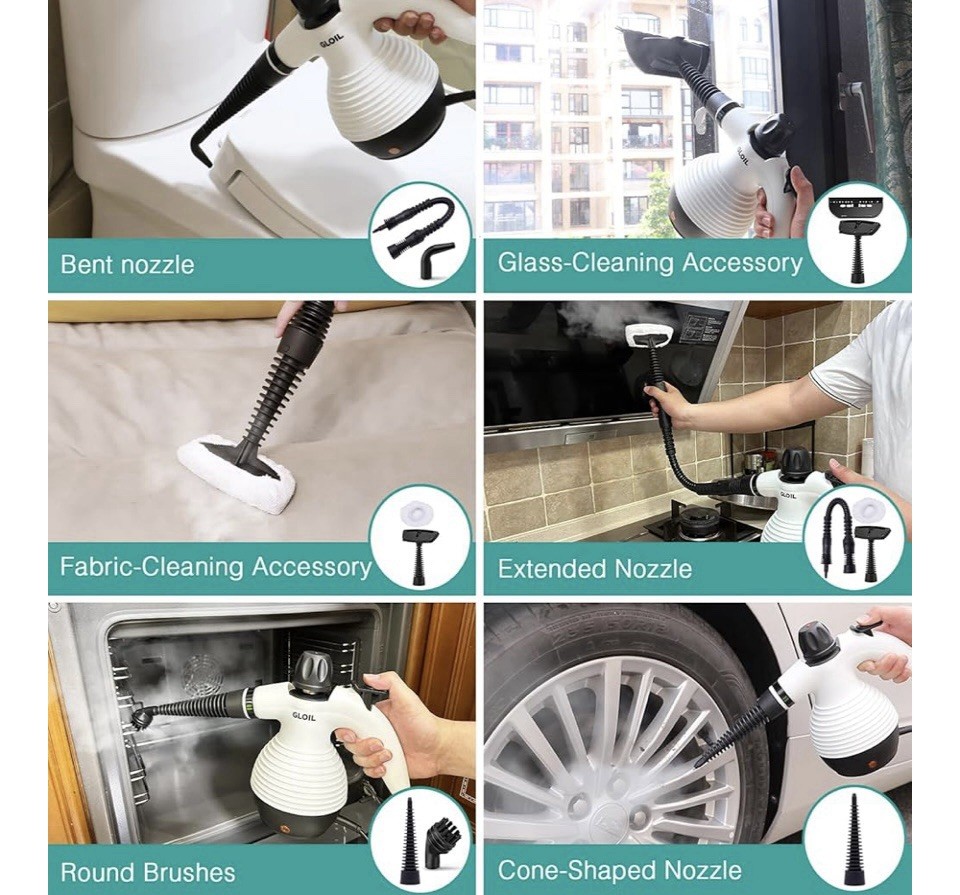 GLOIL

Bent nozzle

GLOIL

Glass-Cleaning Accessory

Fabric-Cleaning Accessory

GLOIL

Extended Nozzle

GLOIL

Round Brushes

Cone-Shaped Nozzle