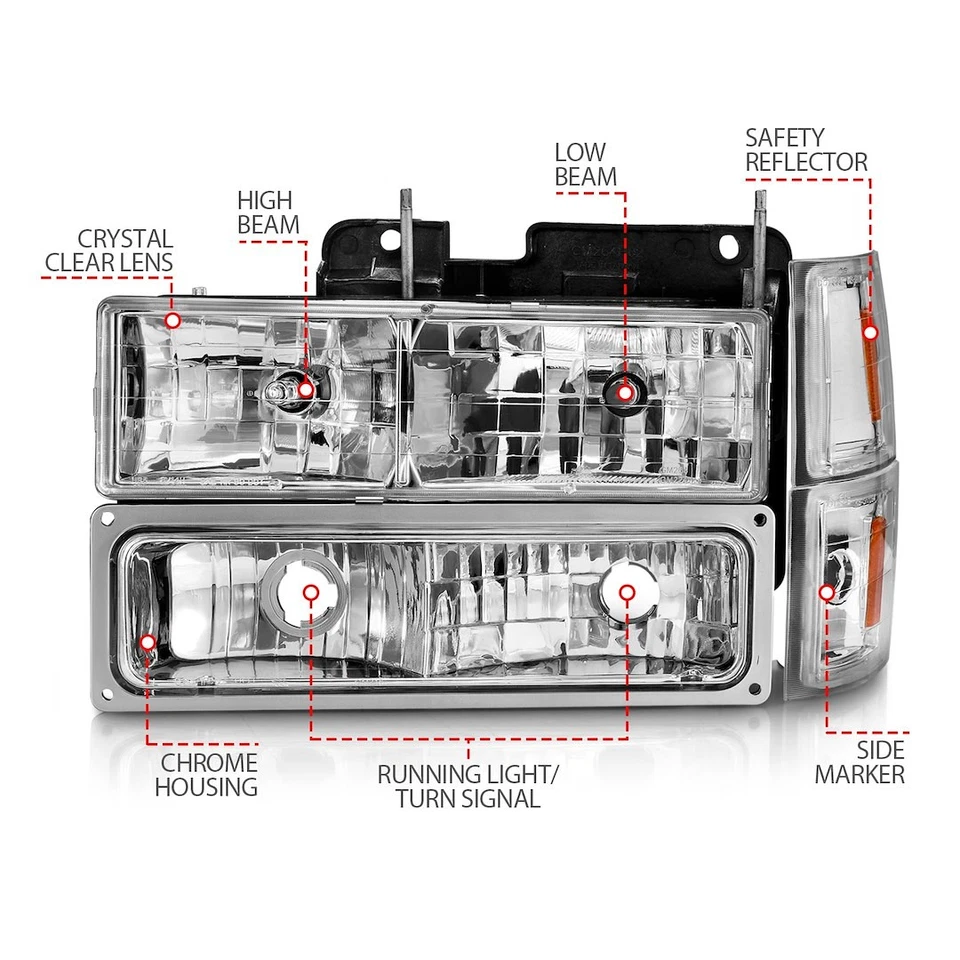 CRYSTAL CLEAR LENS

HIGH BEAM

LOW BEAM

SAFETY REFLECTOR

CHROME HOUSING

RUNNING LIGHT/ TURN SIGNAL

SIDE MARKER