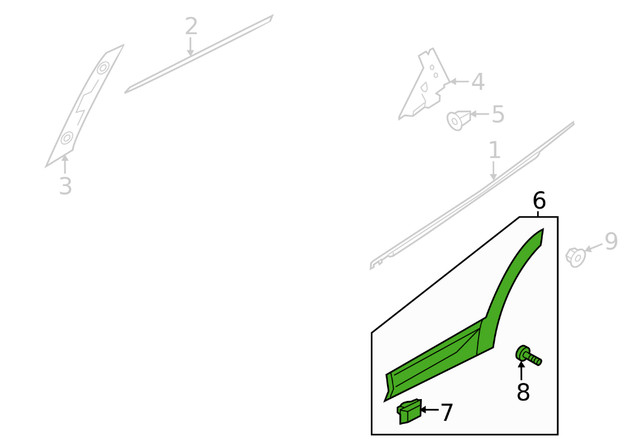 2
3
4
5
1
6
9
8
7