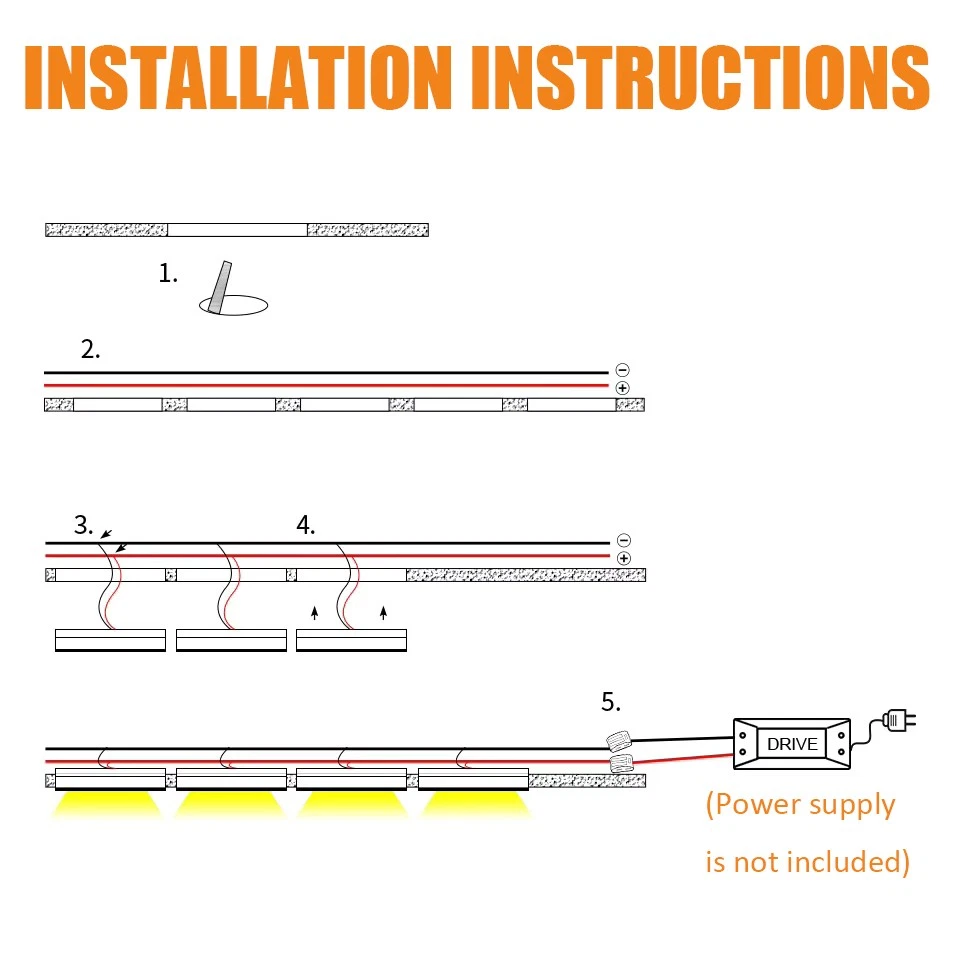 INSTALLATION INSTRUCTIONS

1.

2.

−
+

3.

4.

−
+

5.

DRIVE

(Power supply is not included)