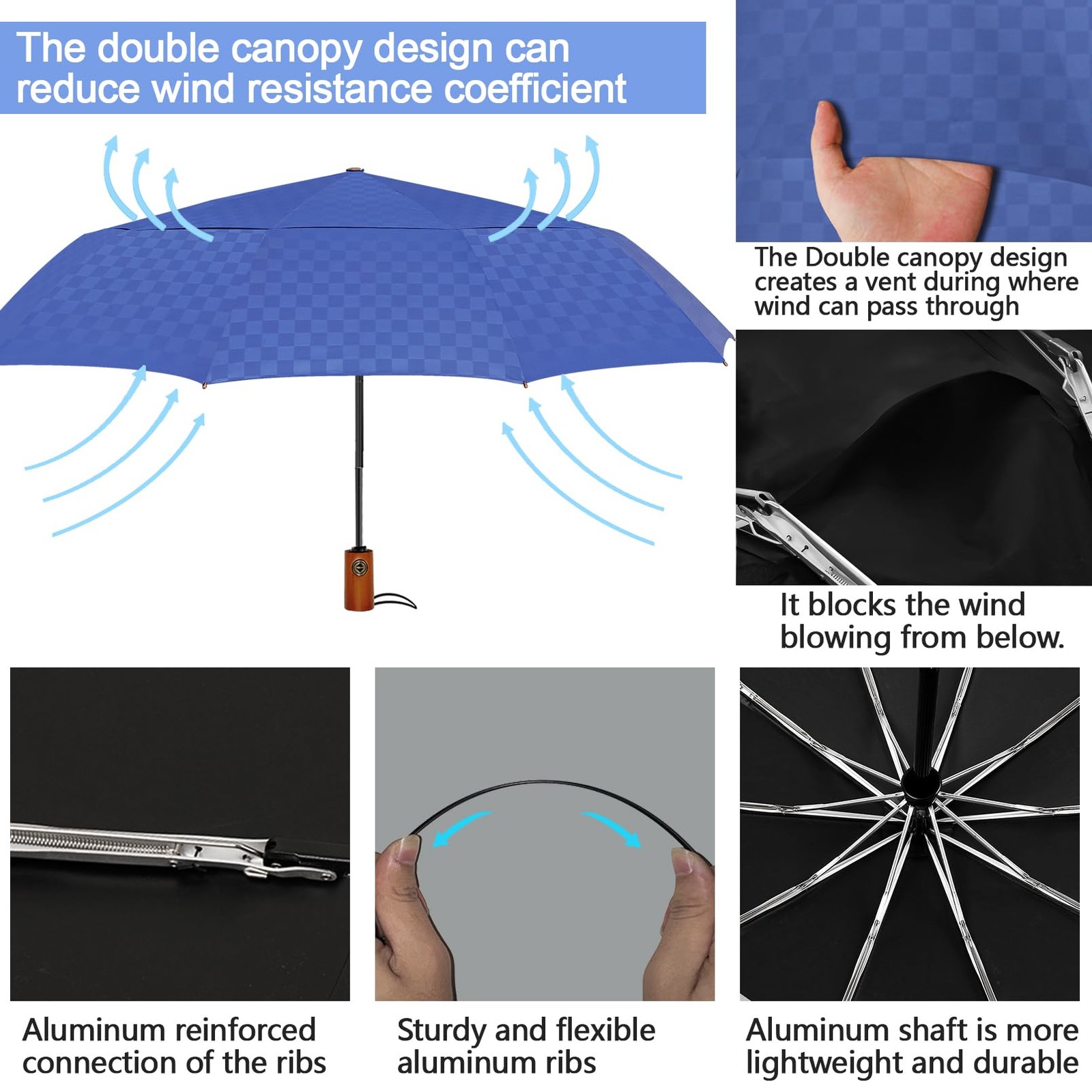 The double canopy design can reduce wind resistance coefficient

The Double canopy design creates a vent during where wind can pass through

It blocks the wind blowing from below.

Aluminum reinforced connection of the ribs

Sturdy and flexible aluminum ribs

Aluminum shaft is more lightweight and durable