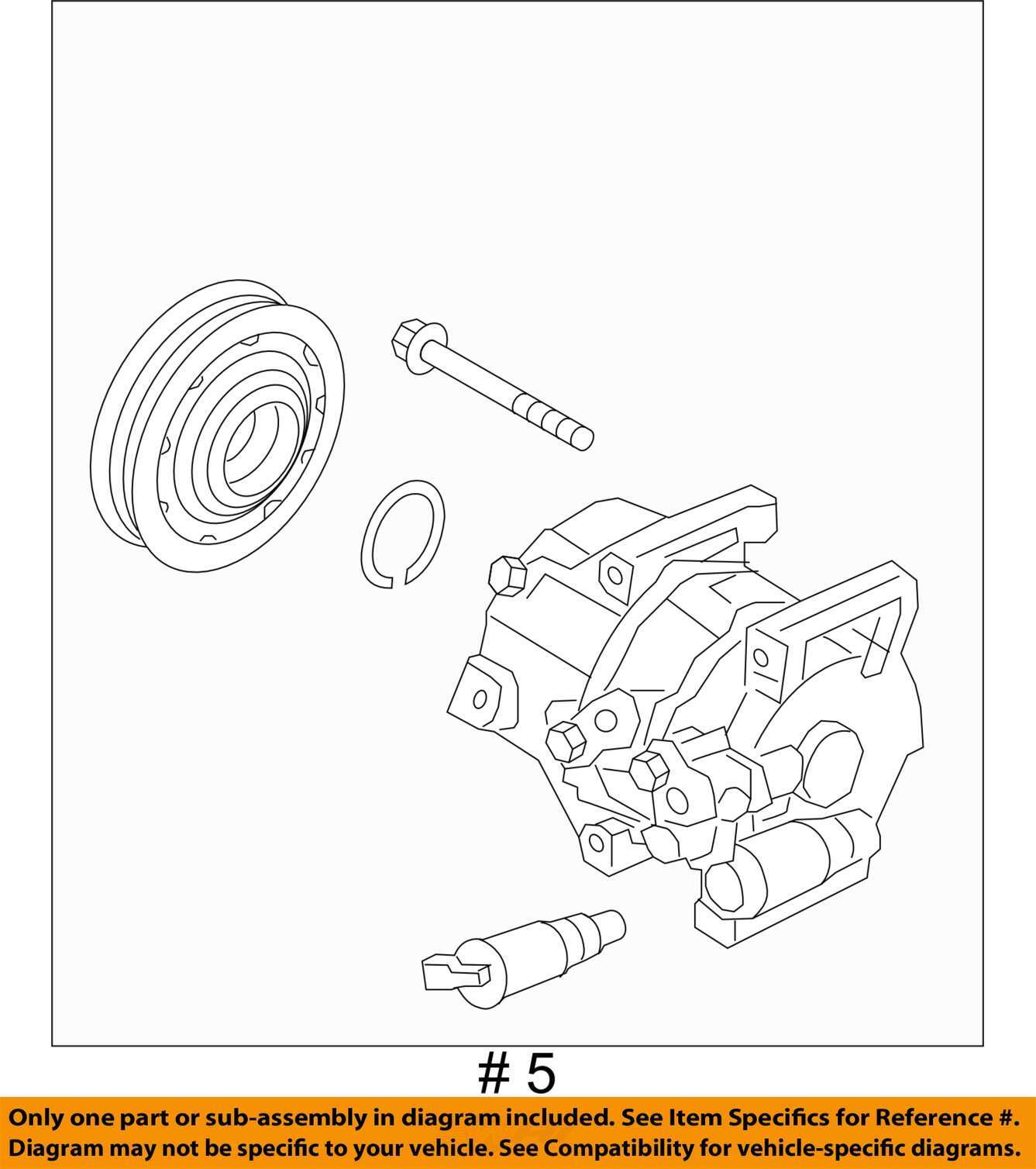 # 5

Only one part or sub-assembly in diagram included. See Item Specifics for Reference #.
Diagram may not be specific to your vehicle. See Compatibility for vehicle-specific diagrams.