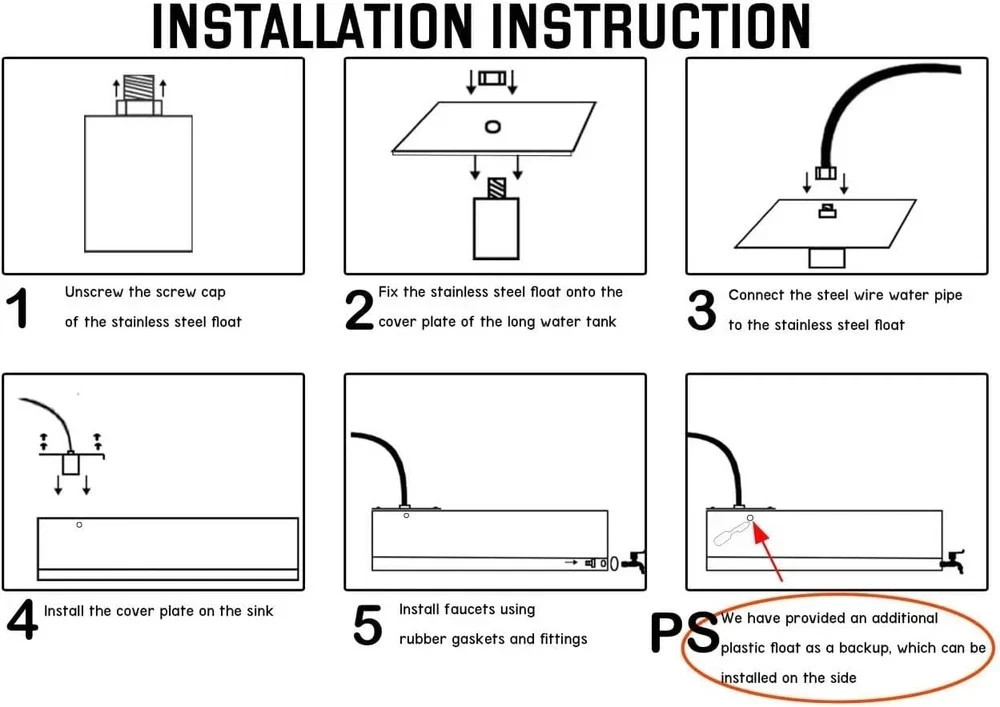 INSTALLATION INSTRUCTION

1 Unscrew the screw cap of the stainless steel float

2 Fix the stainless steel float onto the cover plate of the long water tank

3 Connect the steel wire water pipe to the stainless steel float

4 Install the cover plate on the sink

5 Install faucets using rubber gaskets and fittings

PS We have provided an additional plastic float as a backup, which can be installed on the side