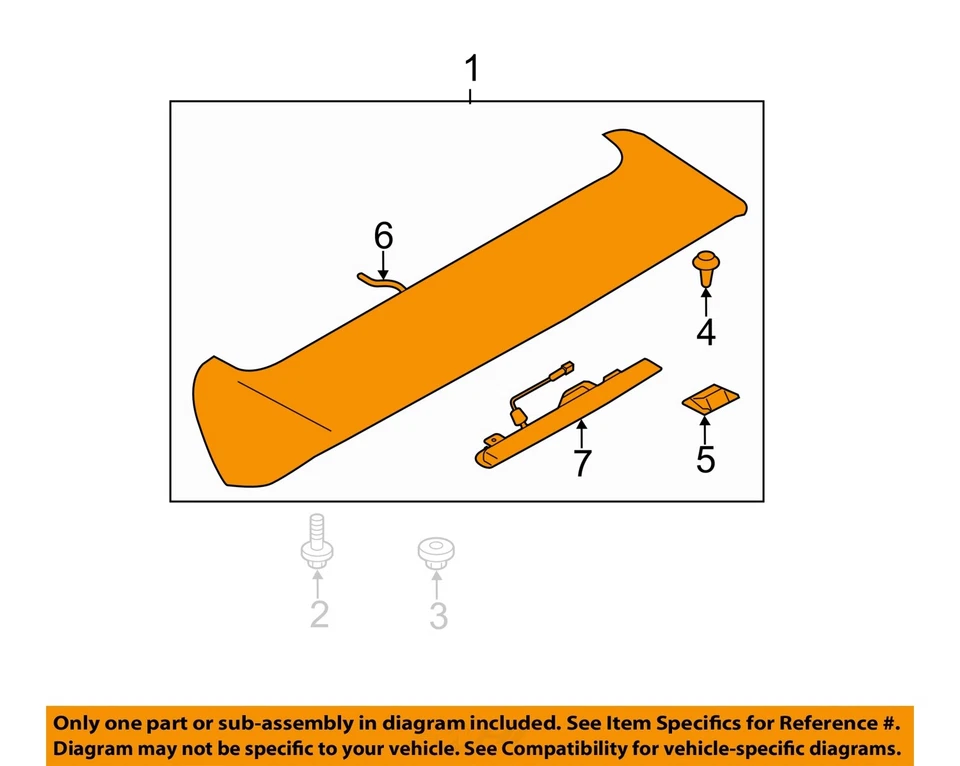 1
6
4
7
5
2
3

Only one part or sub-assembly in diagram included. See Item Specifics for Reference #.
Diagram may not be specific to your vehicle. See Compatibility for vehicle-specific diagrams.